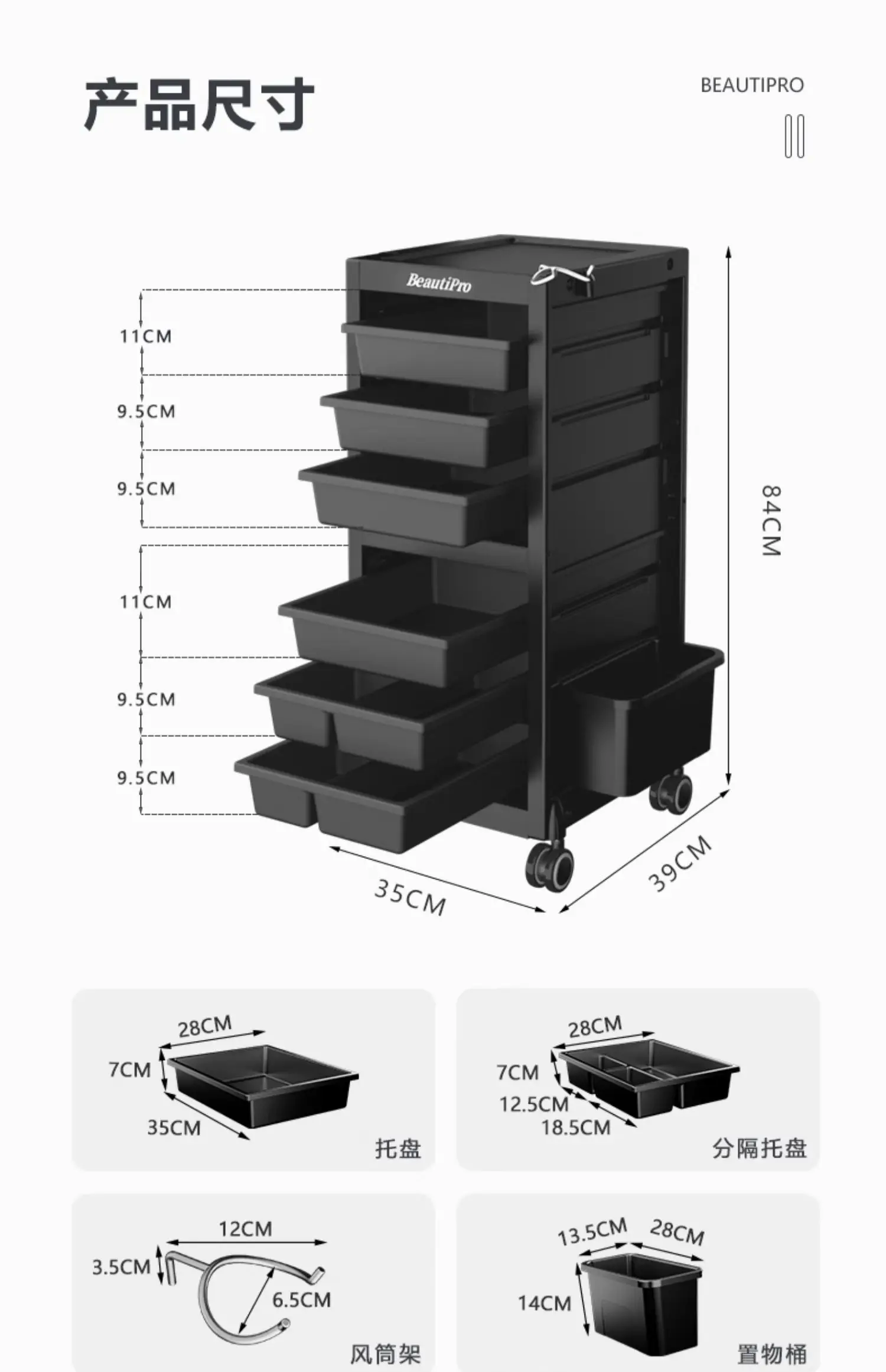 产品尺寸

BEAUTIPRO

BeautiPro

11CM
9.5CM
9.5CM
11CM
9.5CM
9.5CM

84CM

35CM

39CM

28CM
7CM
35CM
托盘

28CM
7CM
12.5CM
18.5CM
分隔托盘

12CM
3.5CM
6.5CM
风筒架

13.5CM
28CM
14CM
置物桶