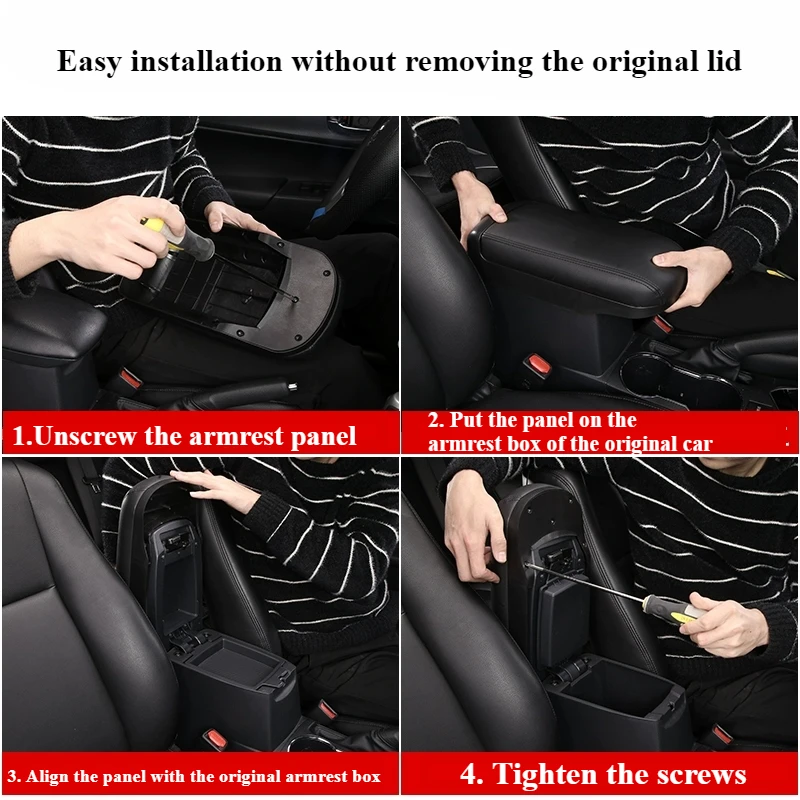 Easy installation without removing the original lid

1.Unscrew the armrest panel

2. Put the panel on the armrest box of the original car

3. Align the panel with the original armrest box

4. Tighten the screws