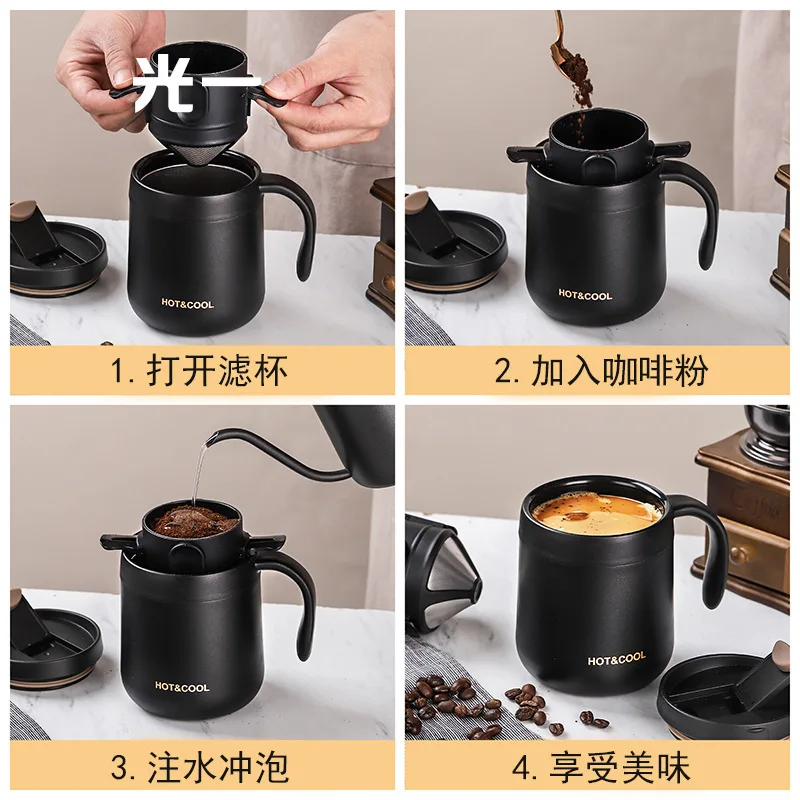 光一

HOT&COOL

1. 打开滤杯

HOT&COOL

2. 加入咖啡粉

HOT&COOL

3. 注水冲泡

HOT&COOL

4. 享受美味