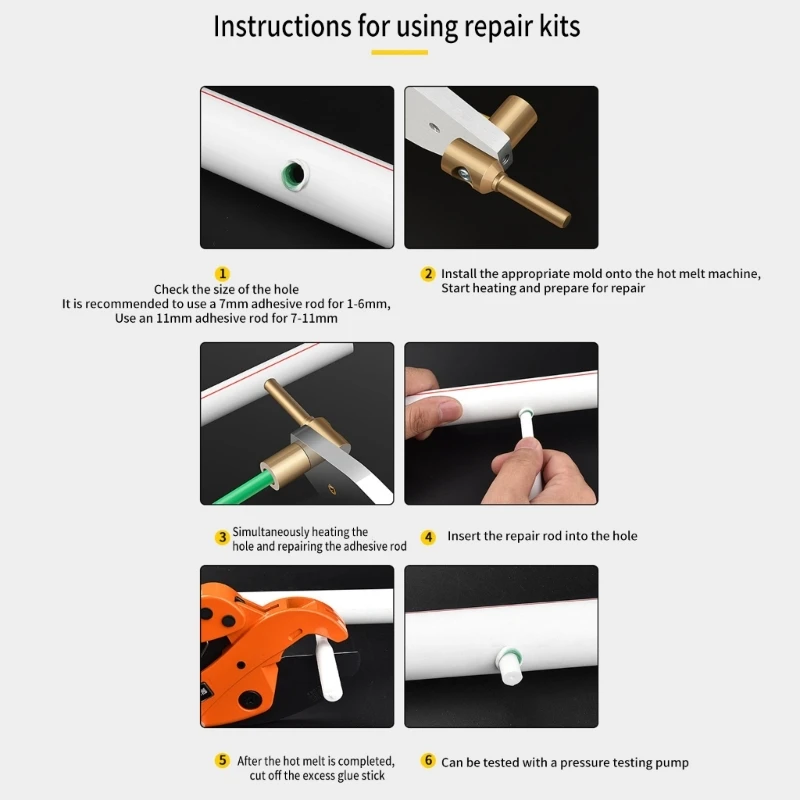 Instructions for using repair kits

1
Check the size of the hole
It is recommended to use a 7mm adhesive rod for 1-6mm,
Use an 11mm adhesive rod for 7-11mm

2 Install the appropriate mold onto the hot melt machine,
Start heating and prepare for repair

3 Simultaneously heating the hole and repairing the adhesive rod

4 Insert the repair rod into the hole

5 After the hot melt is completed, cut off the excess glue stick

6 Can be tested with a pressure testing pump