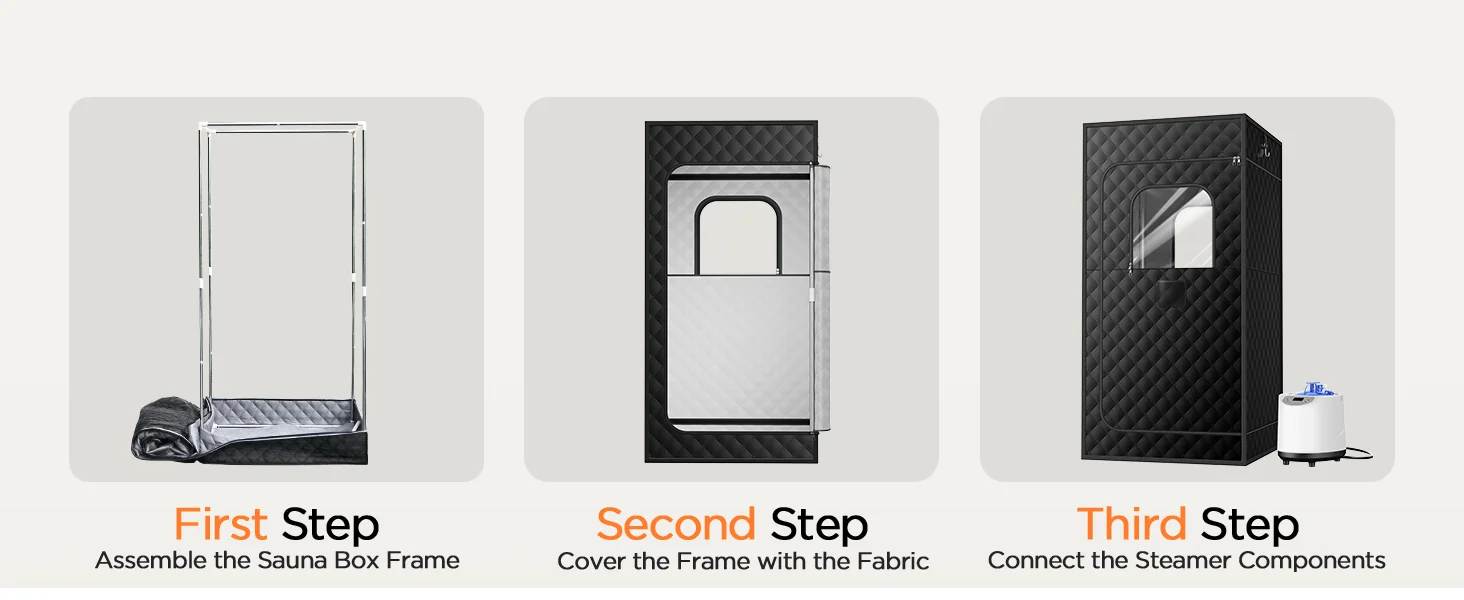 First Step
Assemble the Sauna Box Frame

Second Step
Cover the Frame with the Fabric

Third Step
Connect the Steamer Components