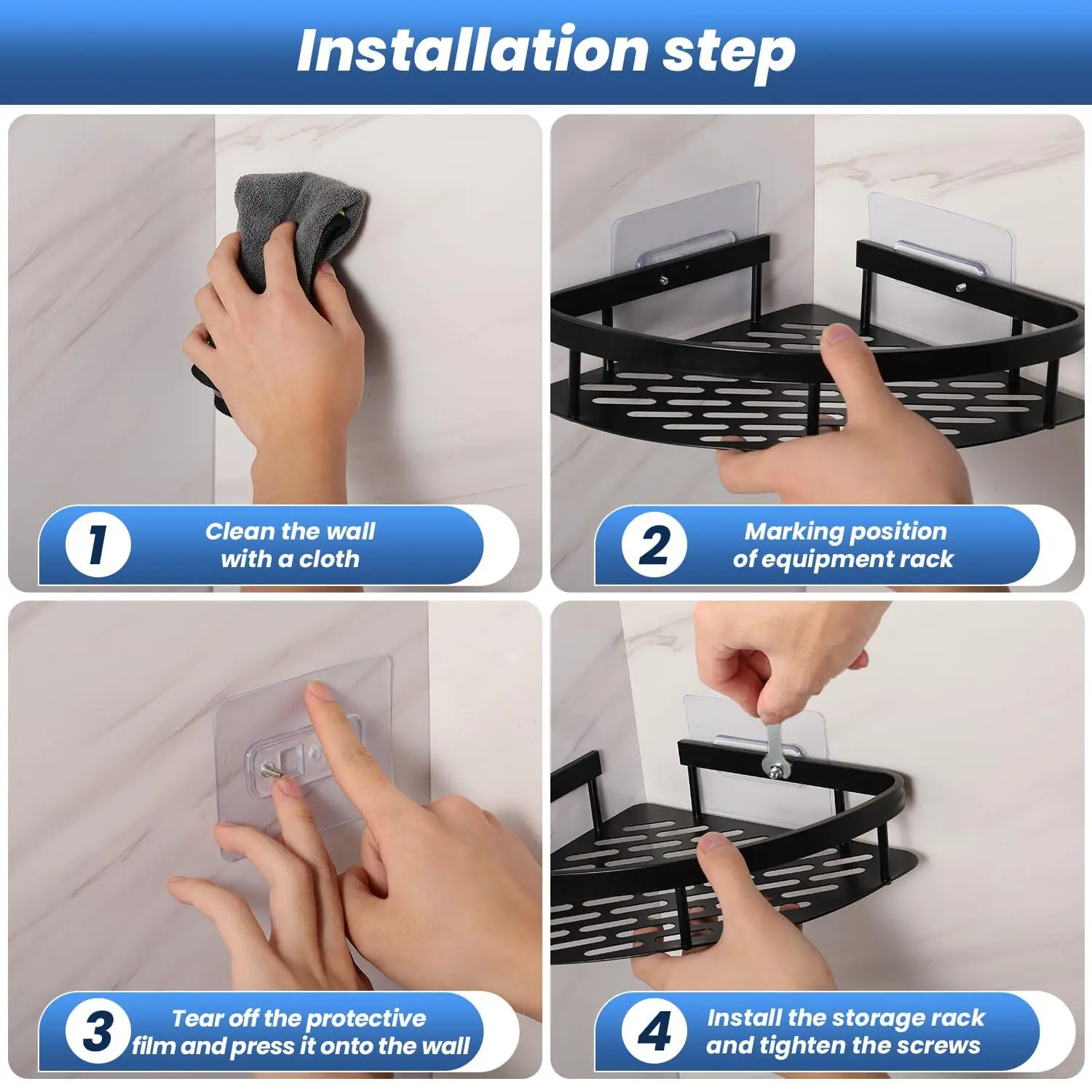 Installation step

1 Clean the wall with a cloth

2 Marking position of equipment rack

3 Tear off the protective film and press it onto the wall

4 Install the storage rack and tighten the screws