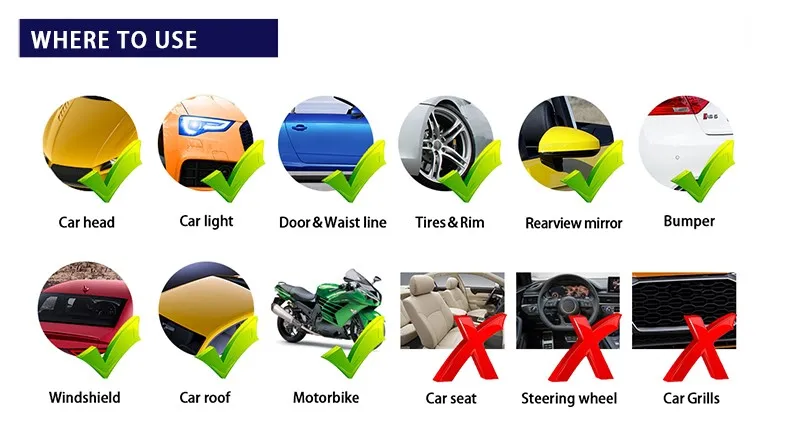 WHERE TO USE

Car head

Car light

Door & Waist line

Tires & Rim

Rearview mirror

Bumper

Windshield

Car roof

Motorbike

Car seat

Steering wheel

Car Grills