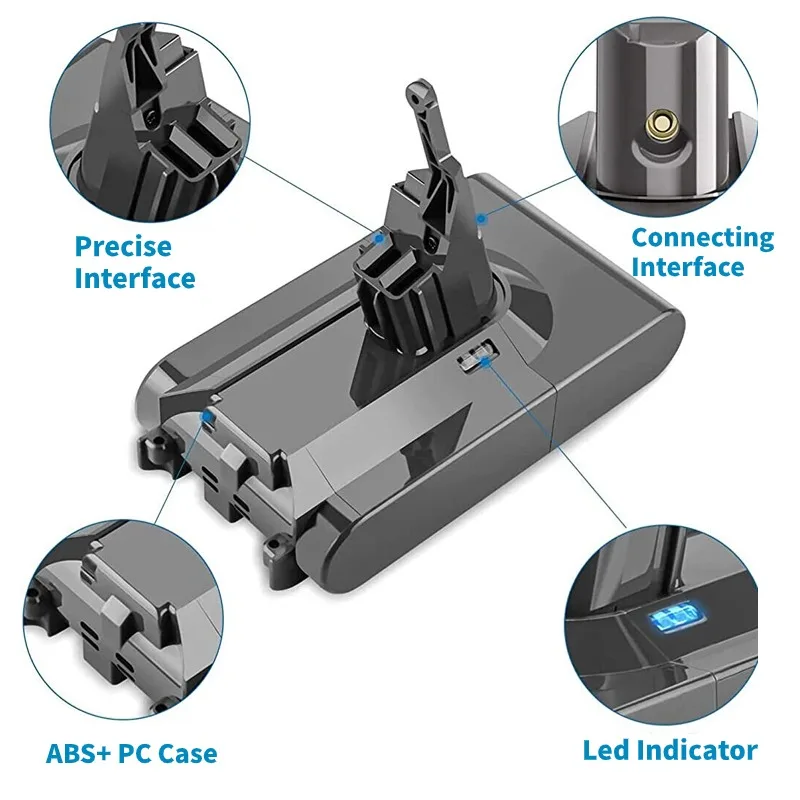 Precise Interface

Connecting Interface

ABS+ PC Case

Led Indicator