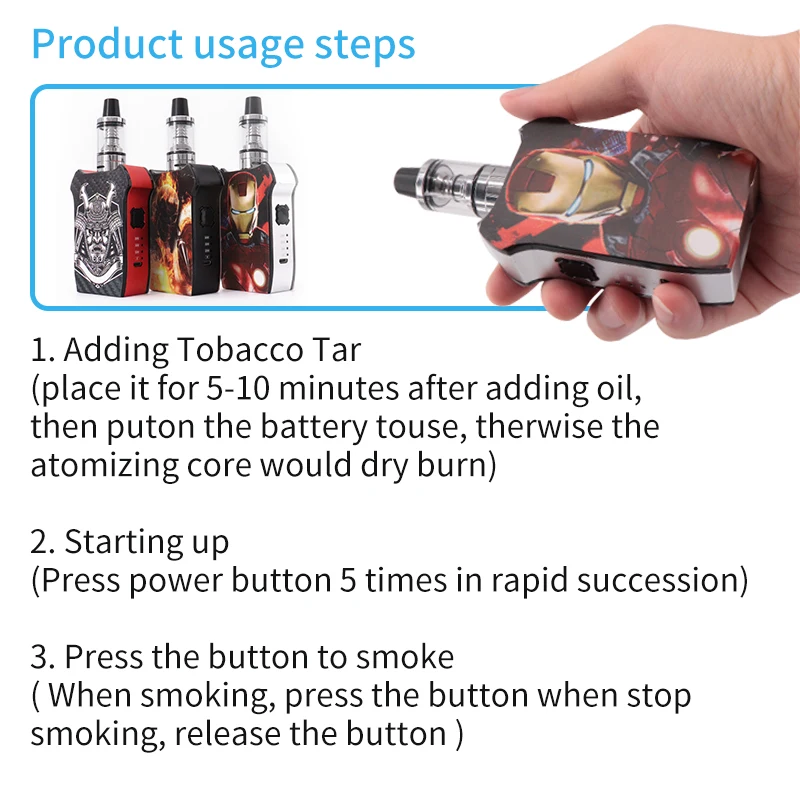 Product usage steps

1. Adding Tobacco Tar
(place it for 5-10 minutes after adding oil, then puton the battery touse, therwise the atomizing core would dry burn)

2. Starting up
(Press power button 5 times in rapid succession)

3. Press the button to smoke
( When smoking, press the button when stop smoking, release the button )