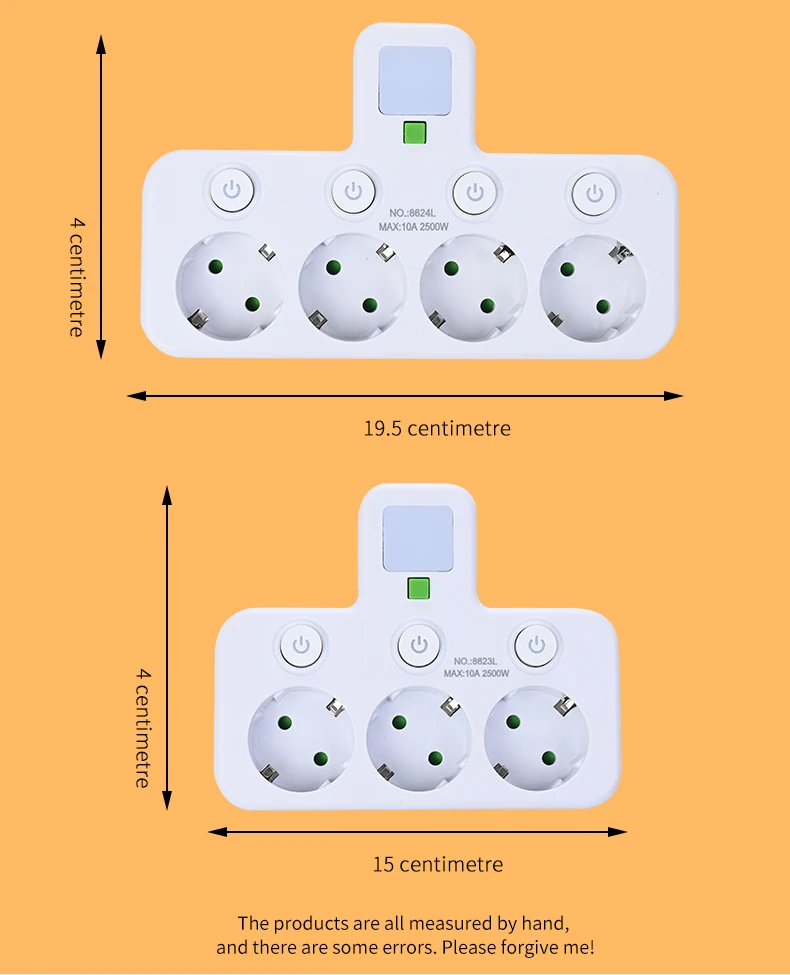 4 centimetre

NO.:8624L
MAX:10A 2500W

19.5 centimetre

4 centimetre

NO.:8623L
MAX:10A 2500W

15 centimetre

The products are all measured by hand, and there are some errors. Please forgive me!