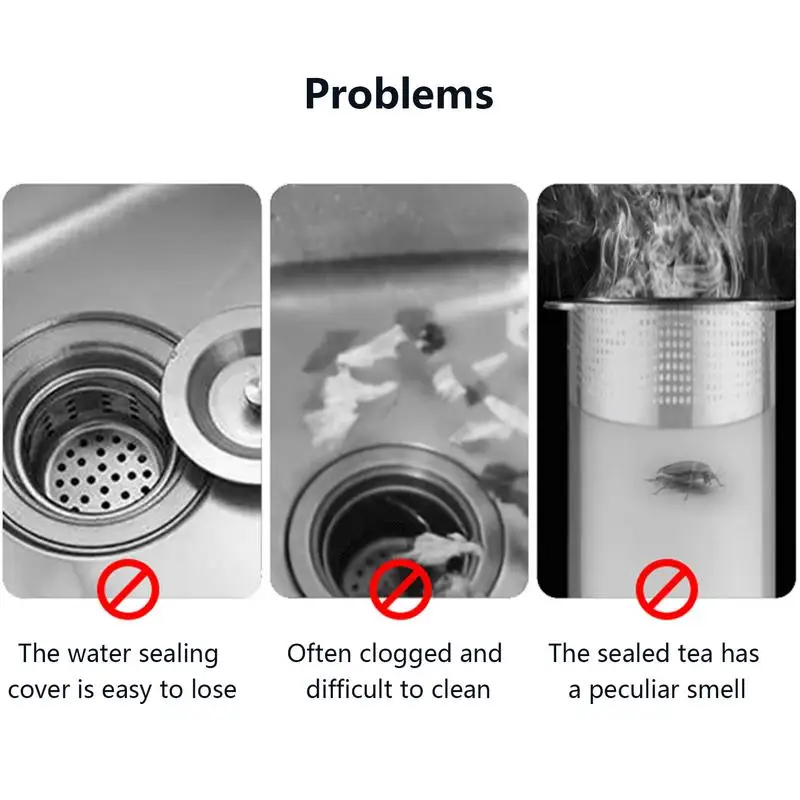 Problems

The water sealing cover is easy to lose

Often clogged and difficult to clean

The sealed tea has a peculiar smell