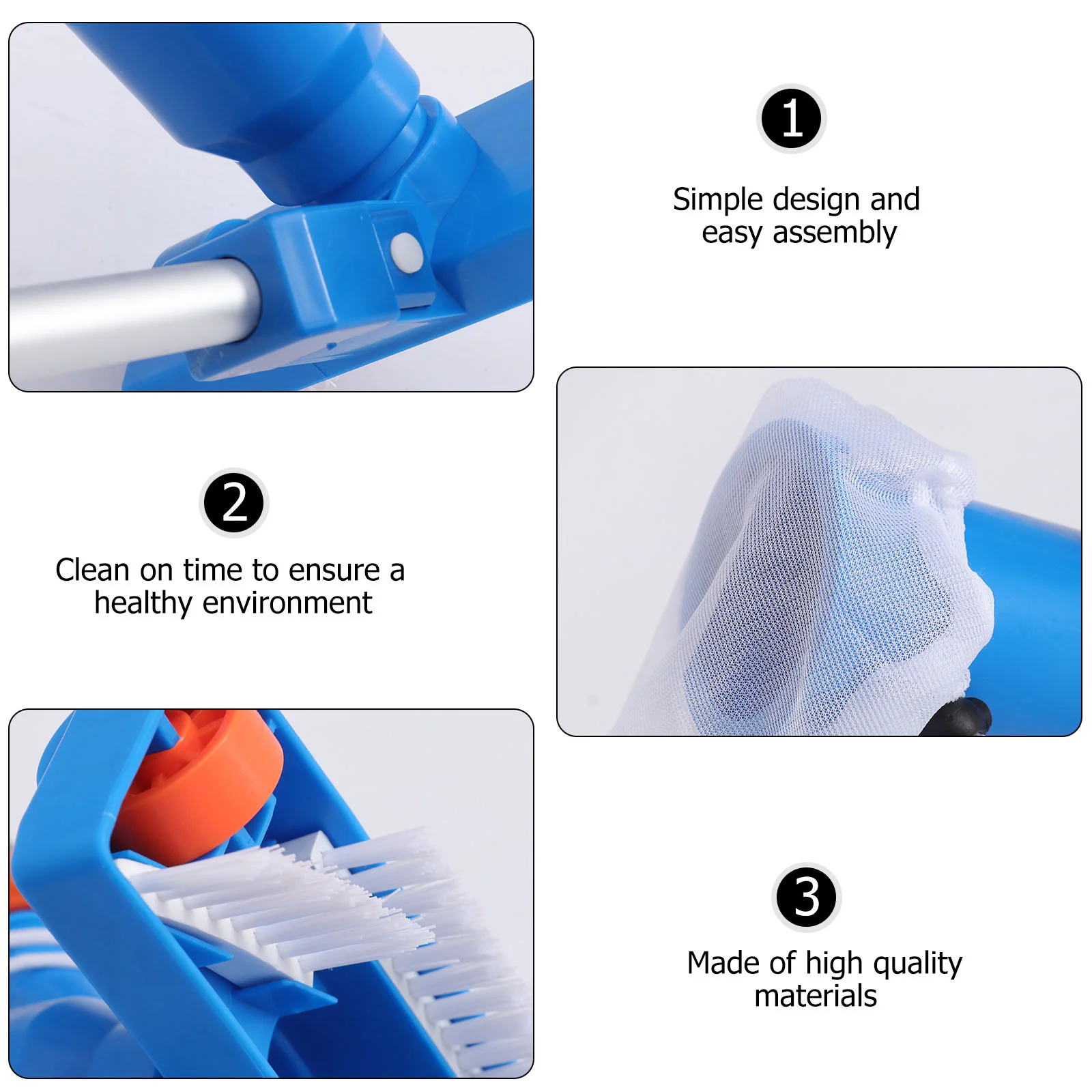 1

Simple design and easy assembly

2

Clean on time to ensure a healthy environment

3

Made of high quality materials