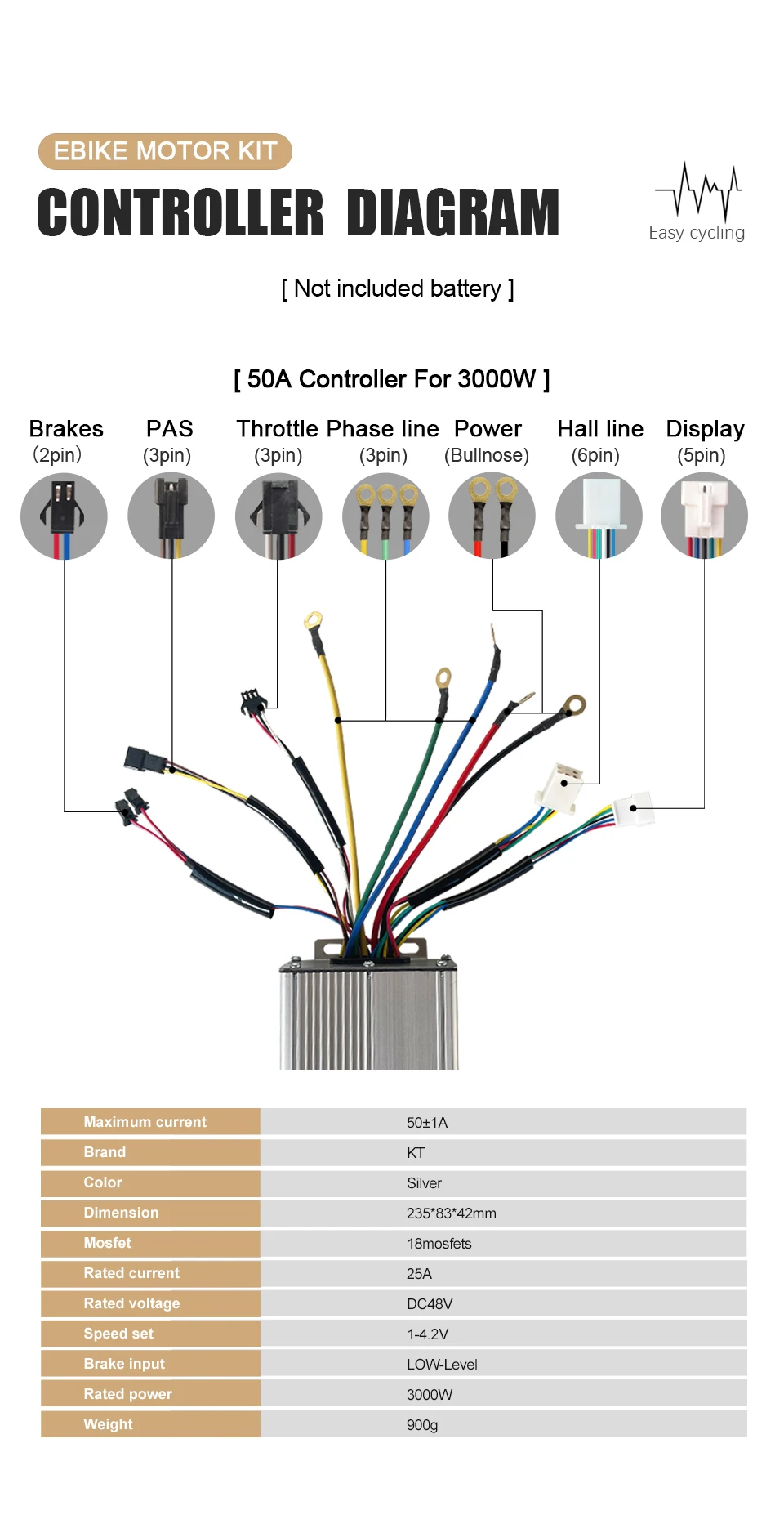 EBIKE MOTOR KIT

CONTROLLER DIAGRAM

Easy cycling

[ Not included battery ]

[ 50A Controller For 3000W ]

Brakes (2pin)
PAS (3pin)
Throttle (3pin)
Phase line (3pin)
Power (Bullnose)
Hall line (6pin)
Display (5pin)

| Maximum current | 50±1A |
|---|---|
| Brand | KT |
| Color | Silver |
| Dimension | 235*83*42mm |
| Mosfet | 18mosfets |
| Rated current | 25A |
| Rated voltage | DC48V |
| Speed set | 1-4.2V |
| Brake input | LOW-Level |
| Rated power | 3000W |
| Weight | 900g |