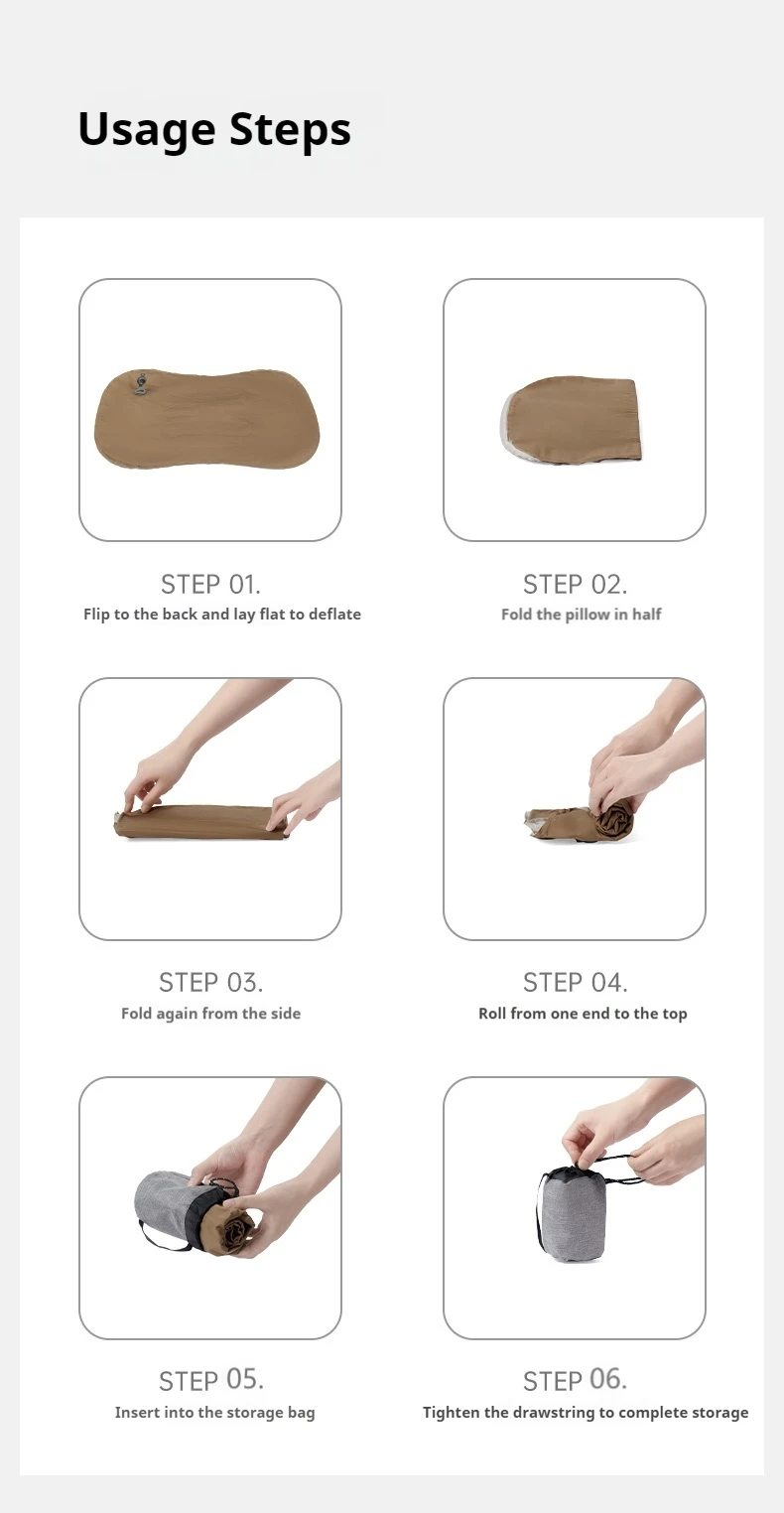 Usage Steps

STEP 01.
Flip to the back and lay flat to deflate

STEP 02.
Fold the pillow in half

STEP 03.
Fold again from the side

STEP 04.
Roll from one end to the top

STEP 05.
Insert into the storage bag

STEP 06.
Tighten the drawstring to complete storage