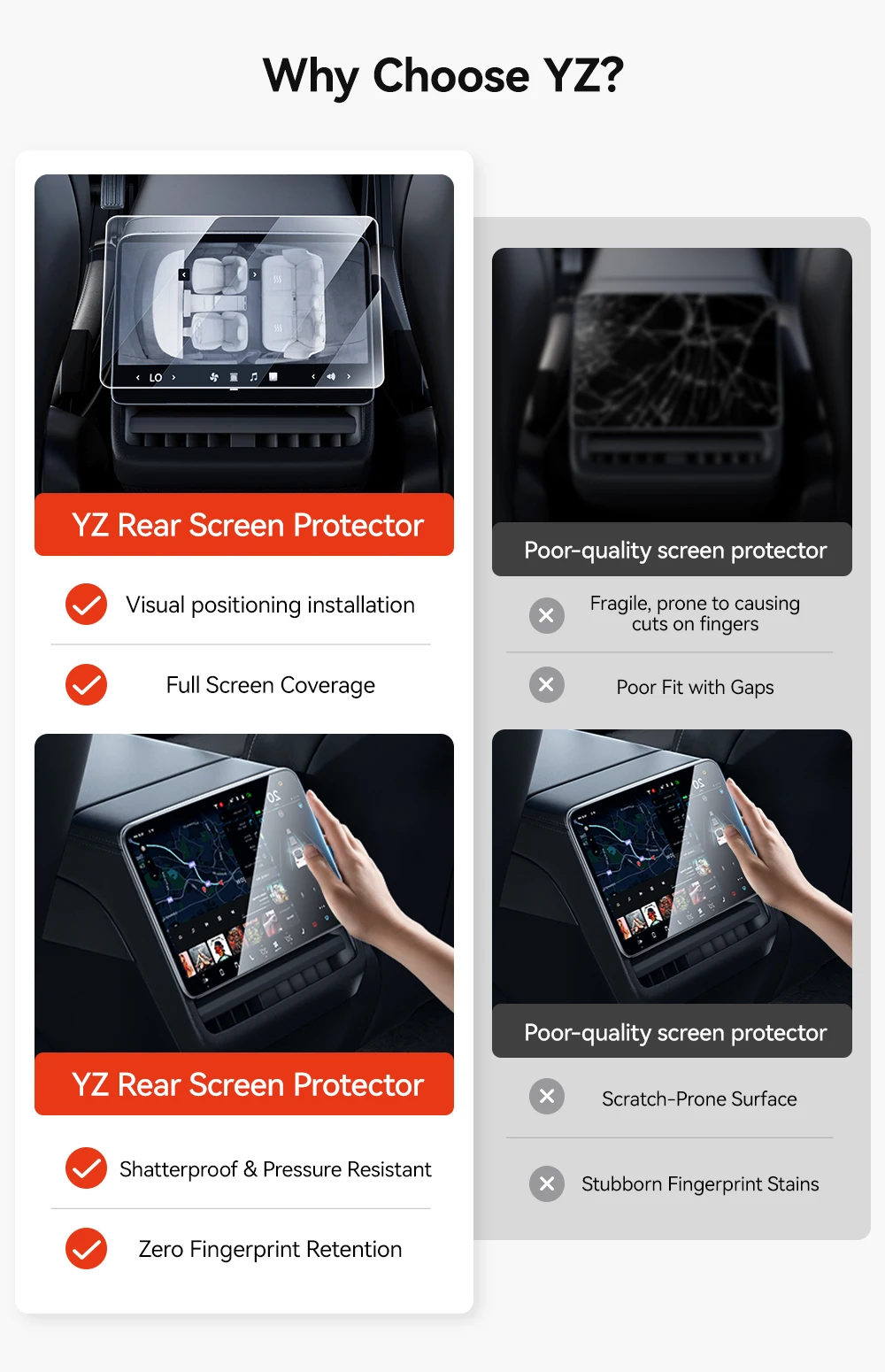 Why Choose YZ?

LO

YZ Rear Screen Protector

Visual positioning installation

Full Screen Coverage

YZ Rear Screen Protector

Shatterproof & Pressure Resistant

Zero Fingerprint Retention

Poor-quality screen protector

Fragile, prone to causing cuts on fingers

Poor Fit with Gaps

Poor-quality screen protector

Scratch-Prone Surface

Stubborn Fingerprint Stains