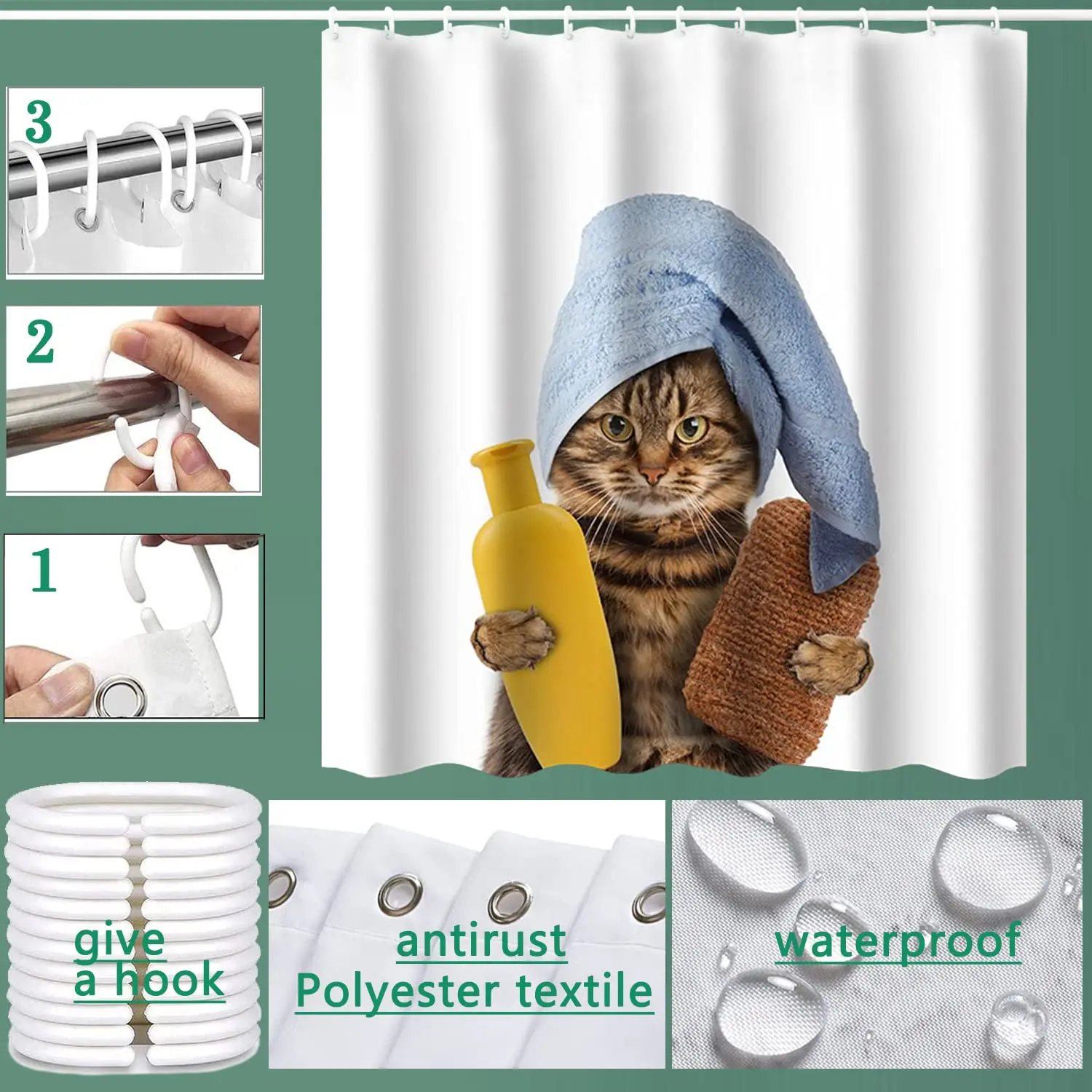 3

2

1

give a hook

antirust
Polyester textile

waterproof