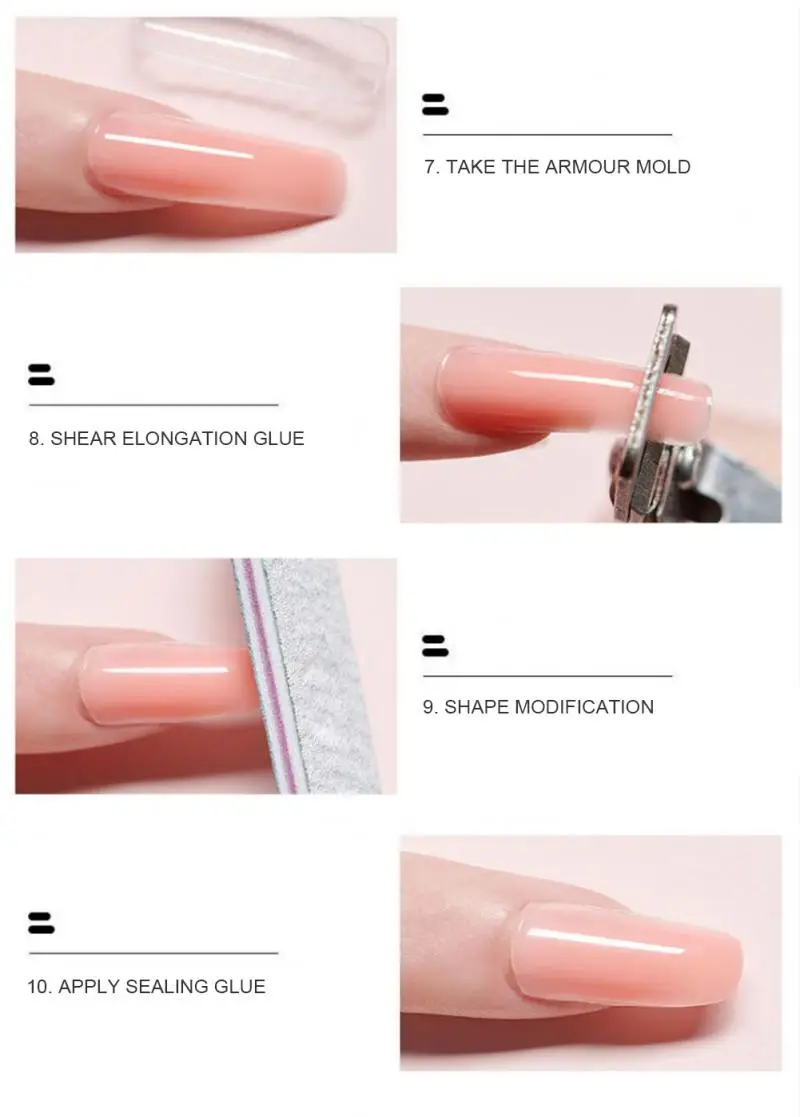 7. TAKE THE ARMOUR MOLD

8. SHEAR ELONGATION GLUE

9. SHAPE MODIFICATION

10. APPLY SEALING GLUE