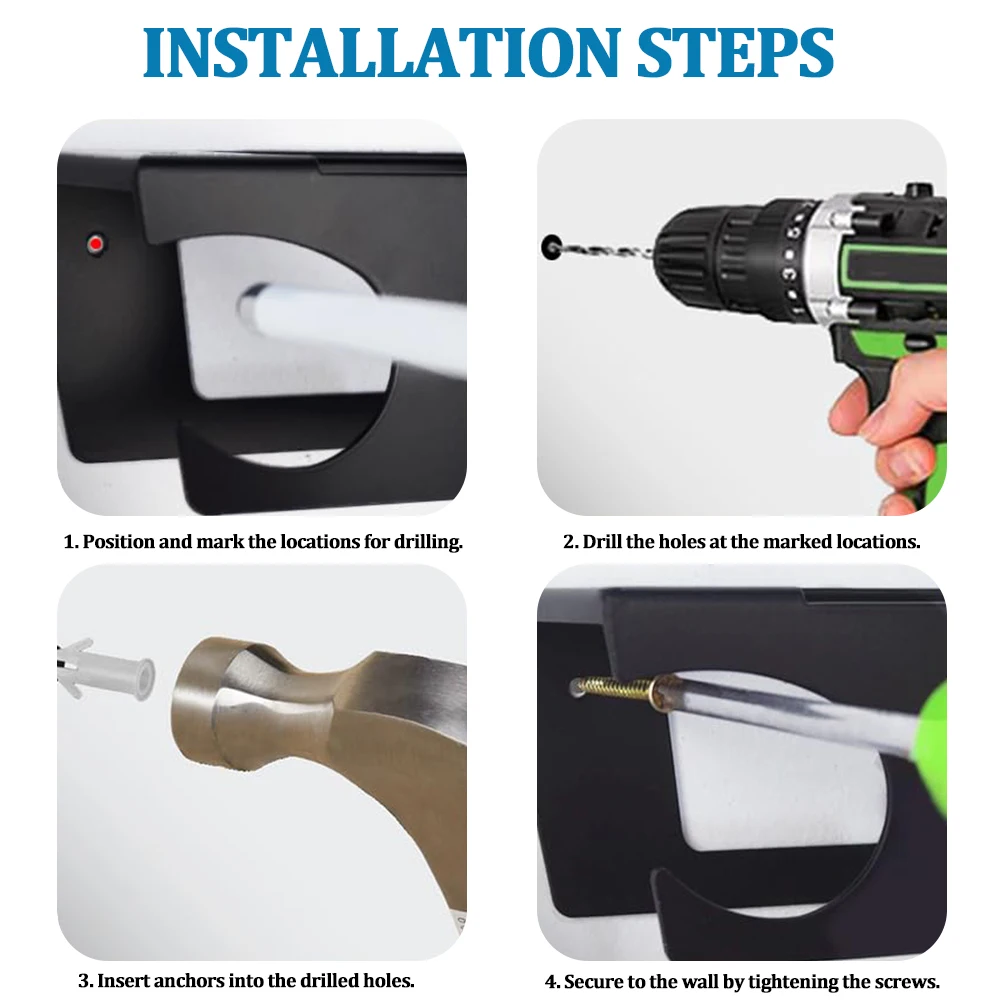 INSTALLATION STEPS

1. Position and mark the locations for drilling.

2. Drill the holes at the marked locations.

3. Insert anchors into the drilled holes.

4. Secure to the wall by tightening the screws.