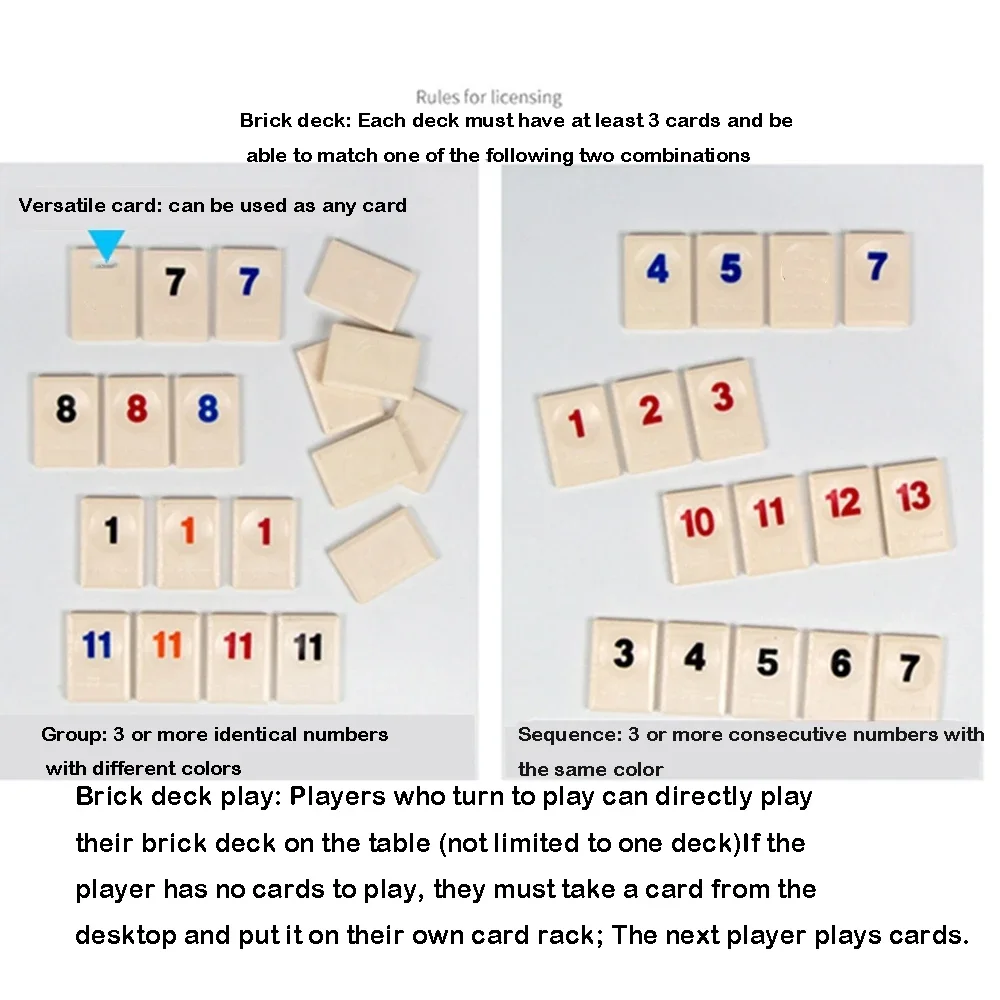 Rules for licensing

Brick deck: Each deck must have at least 3 cards and be able to match one of the following two combinations

Versatile card: can be used as any card

7 7

8 8 8

1 1 1

11 11 11 11

Group: 3 or more identical numbers with different colors

4 5 7

1 2 3

10 11 12 13

3 4 5 6 7

Sequence: 3 or more consecutive numbers with the same color

Brick deck play: Players who turn to play can directly play their brick deck on the table (not limited to one deck)If the player has no cards to play, they must take a card from the desktop and put it on their own card rack; The next player plays cards.