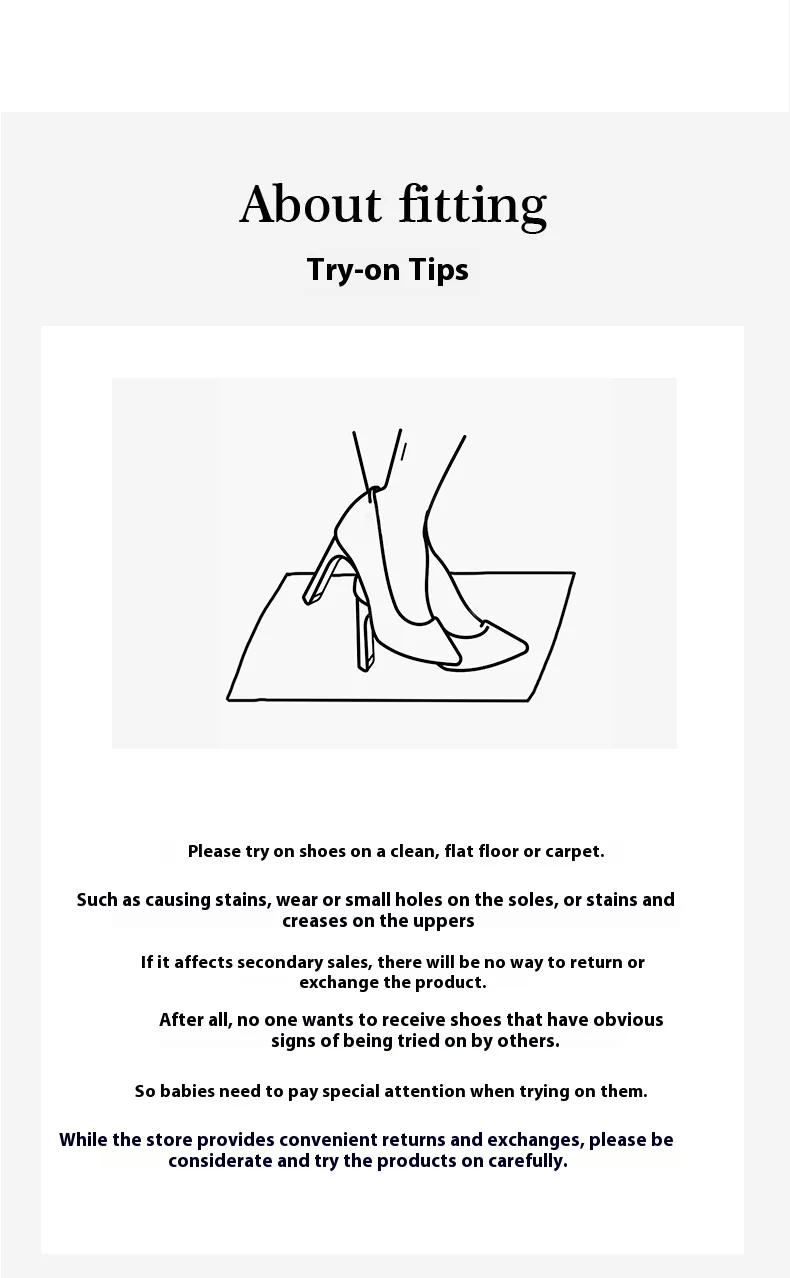 About fitting

Try-on Tips

Please try on shoes on a clean, flat floor or carpet.

Such as causing stains, wear or small holes on the soles, or stains and creases on the uppers

If it affects secondary sales, there will be no way to return or exchange the product.

After all, no one wants to receive shoes that have obvious signs of being tried on by others.

So babies need to pay special attention when trying on them.

While the store provides convenient returns and exchanges, please be considerate and try the products on carefully.