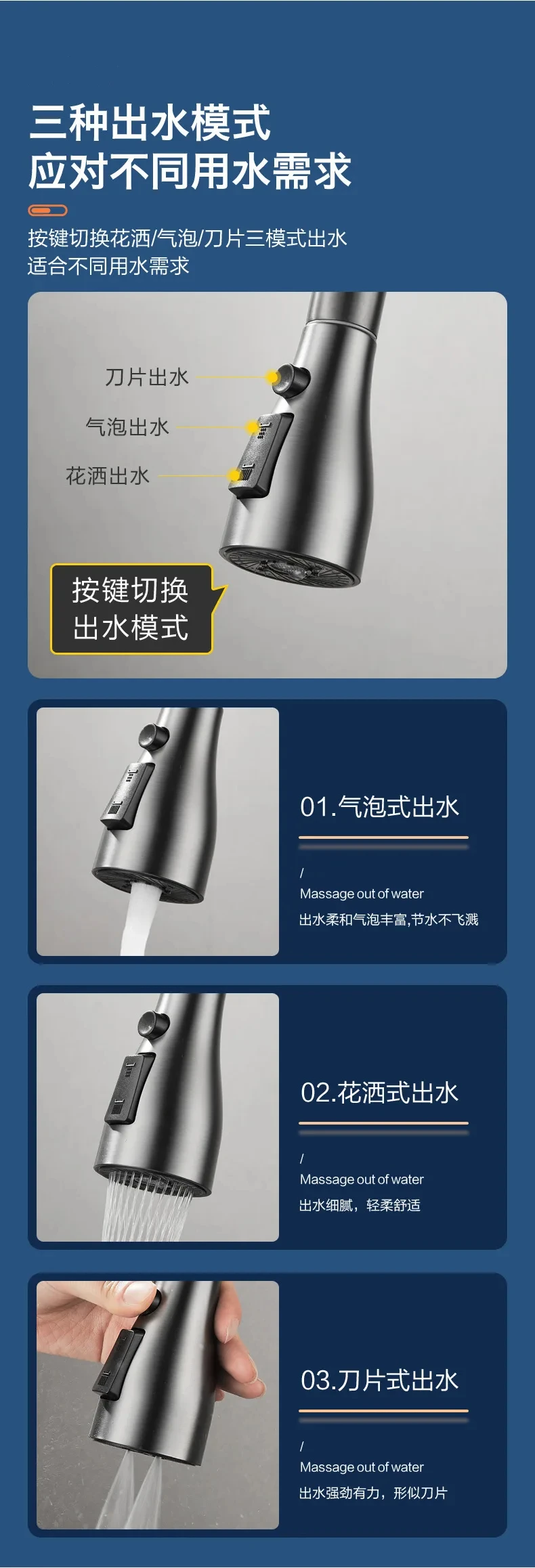 三种出水模式
应对不同用水需求

按键切换花洒/气泡/刀片三模式出水
适合不同用水需求

刀片出水

气泡出水

花洒出水

按键切换
出水模式

01.气泡式出水

/
Massage out of water
出水柔和气泡丰富,节水不飞溅

02.花洒式出水

/
Massage out of water
出水细腻，轻柔舒适

03.刀片式出水

/
Massage out of water
出水强劲有力，形似刀片