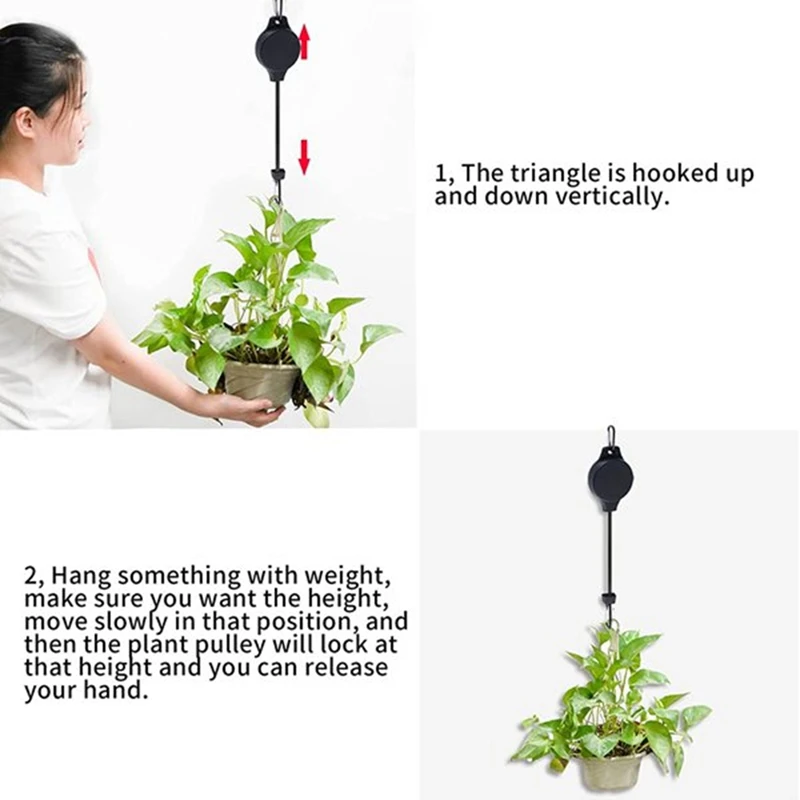 1, The triangle is hooked up and down vertically.

2, Hang something with weight, make sure you want the height, move slowly in that position, and then the plant pulley will lock at that height and you can release your hand.