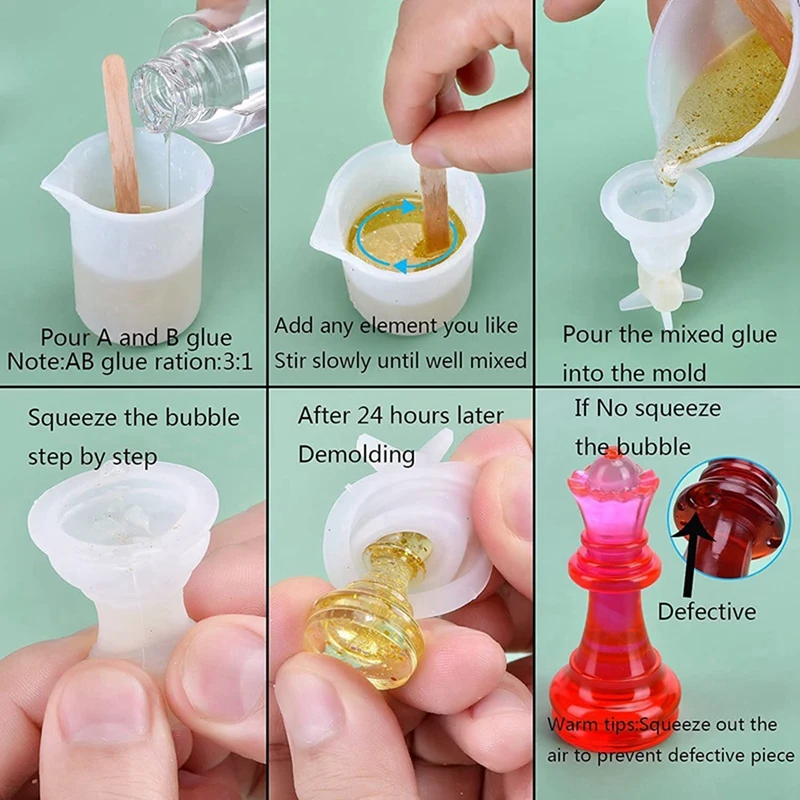 Pour A and B glue
Note:AB glue ration:3:1

Add any element you like
Stir slowly until well mixed

Pour the mixed glue into the mold

Squeeze the bubble step by step

After 24 hours later
Demolding

If No squeeze the bubble

Defective

Warm tips:Squeeze out the air to prevent defective piece