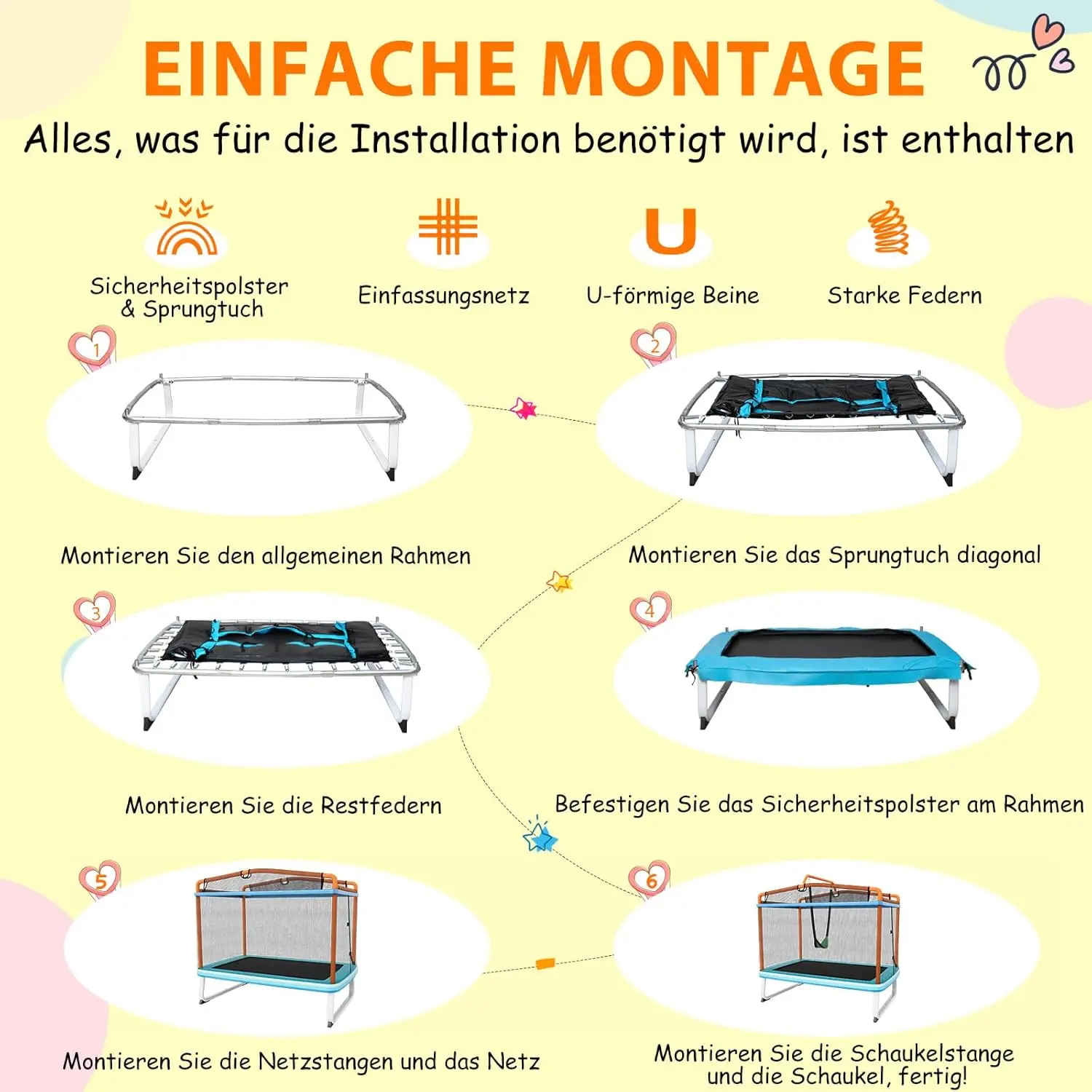 EINFACHE MONTAGE

Alles, was für die Installation benötigt wird, ist enthalten

Sicherheitspolster & Sprungtuch

Einfassungsnetz

U-förmige Beine

Starke Federn

1

Montieren Sie den allgemeinen Rahmen

2

Montieren Sie das Sprungtuch diagonal

3

Montieren Sie die Restfedern

4

Befestigen Sie das Sicherheitspolster am Rahmen

5

Montieren Sie die Netzstangen und das Netz

6

Montieren Sie die Schaukelstange und die Schaukel, fertig!