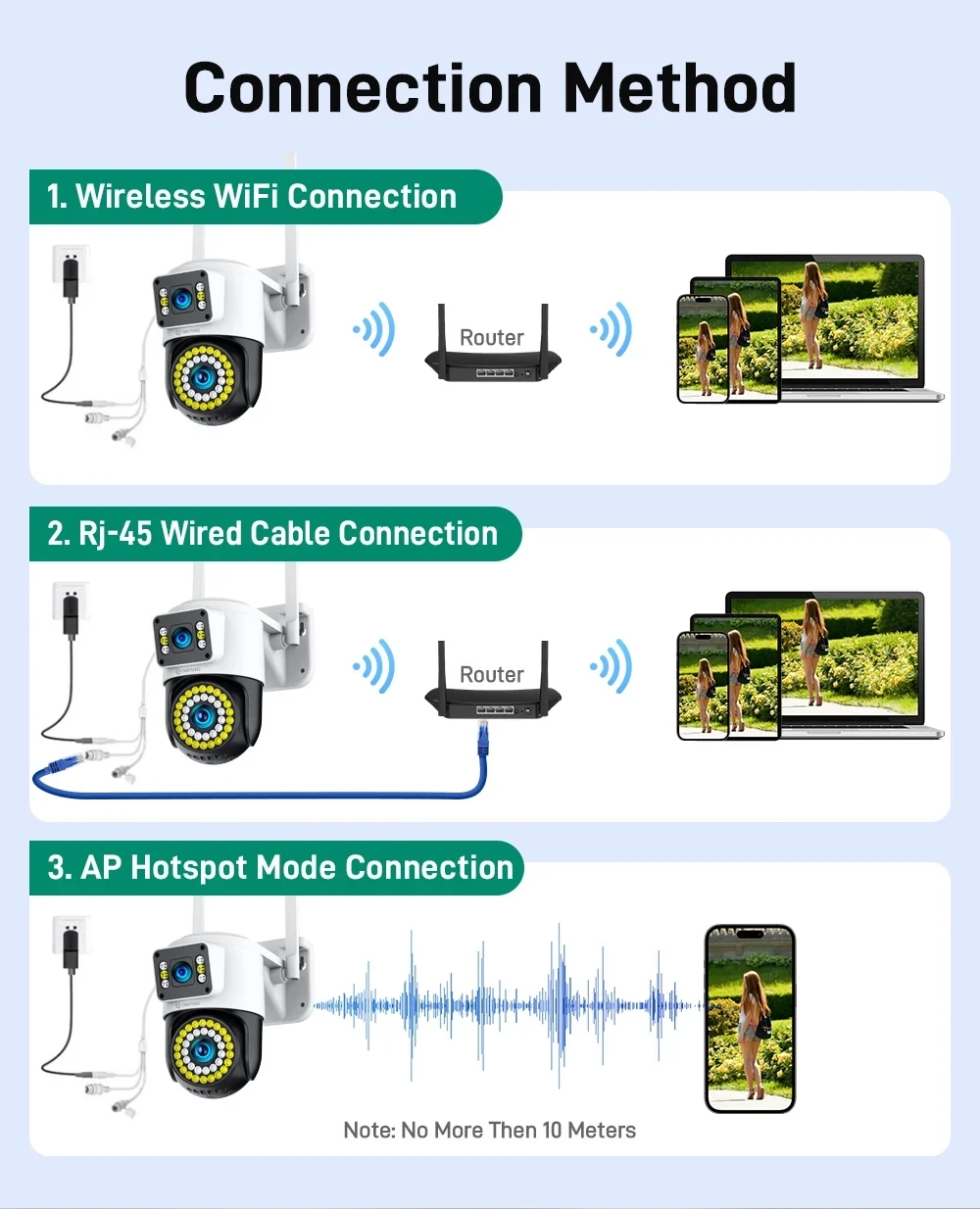 Connection Method

1. Wireless WiFi Connection

Router

2. Rj-45 Wired Cable Connection

Router

3. AP Hotspot Mode Connection

Note: No More Then 10 Meters