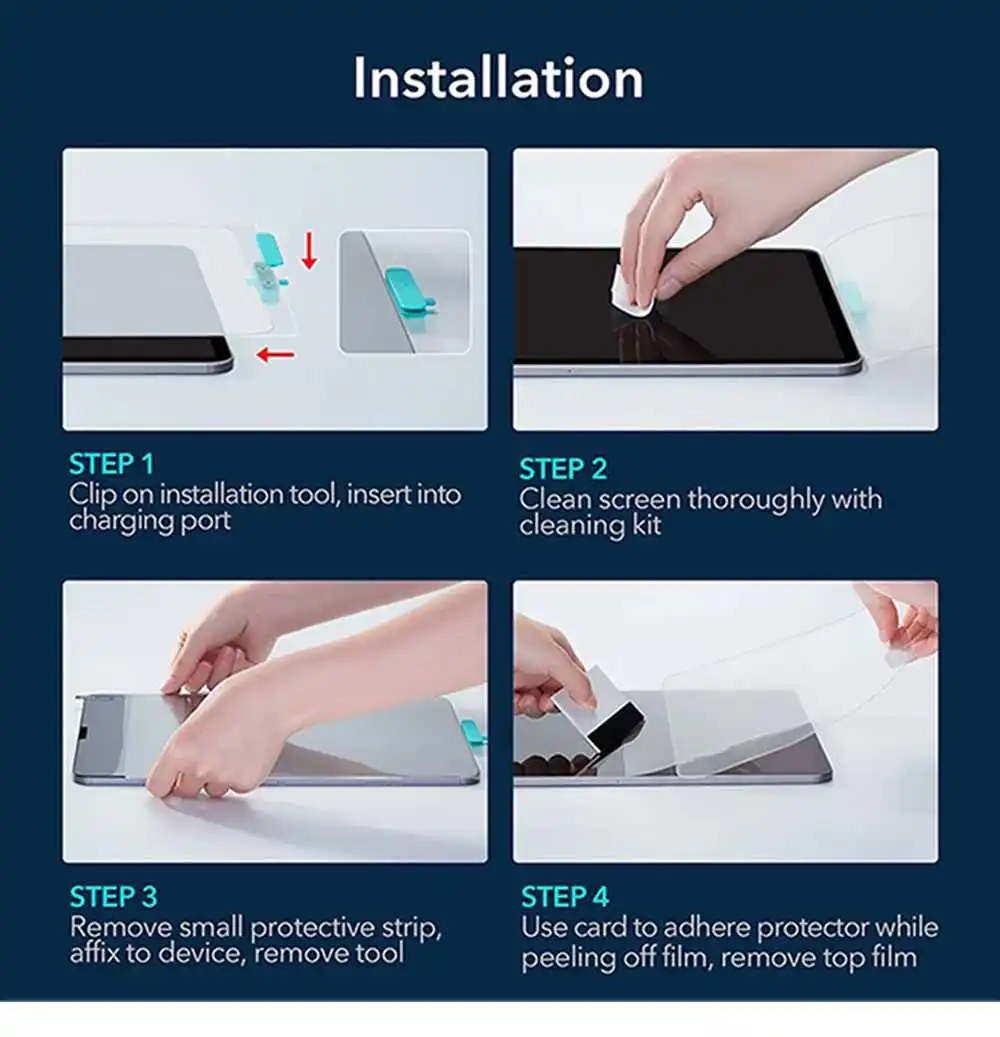 Installation

STEP 1
Clip on installation tool, insert into charging port

STEP 2
Clean screen thoroughly with cleaning kit

STEP 3
Remove small protective strip, affix to device, remove tool

STEP 4
Use card to adhere protector while peeling off film, remove top film