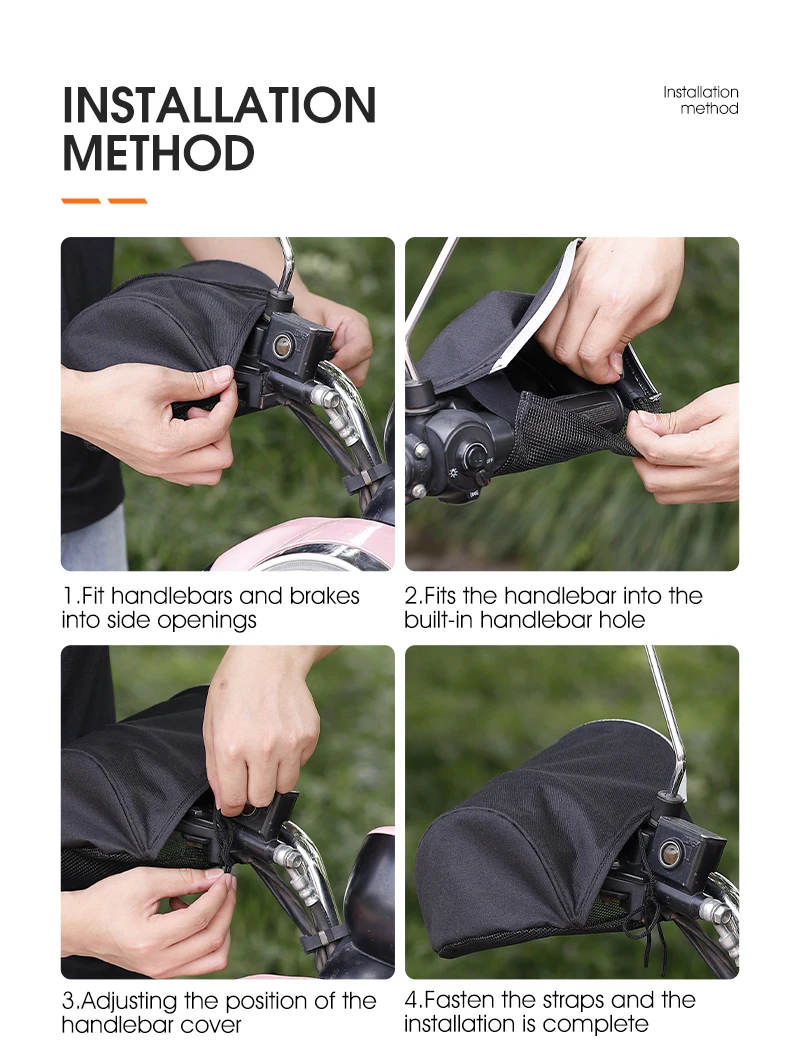 INSTALLATION METHOD

Installation method

1.Fit handlebars and brakes into side openings

2.Fits the handlebar into the built-in handlebar hole

3.Adjusting the position of the handlebar cover

4.Fasten the straps and the installation is complete