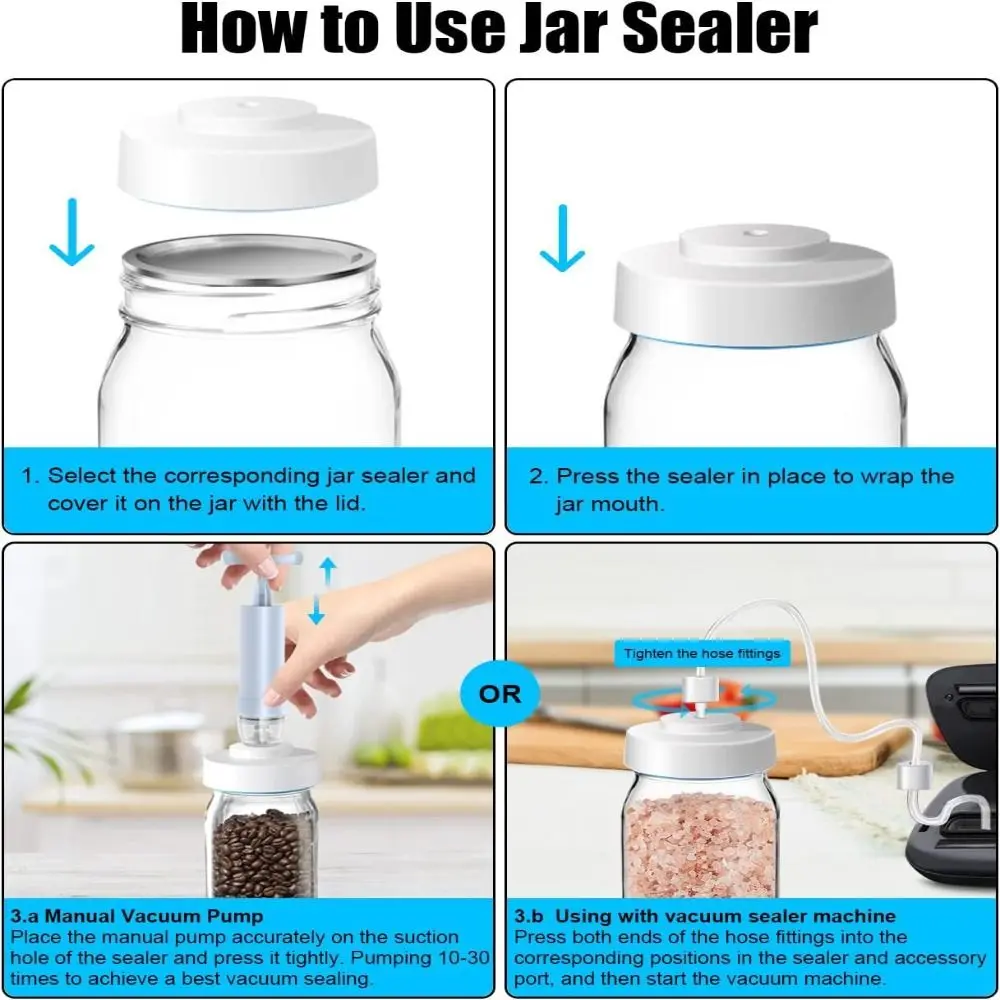 How to Use Jar Sealer

1. Select the corresponding jar sealer and cover it on the jar with the lid.

2. Press the sealer in place to wrap the jar mouth.

OR

Tighten the hose fittings

3.a Manual Vacuum Pump
Place the manual pump accurately on the suction hole of the sealer and press it tightly. Pumping 10-30 times to achieve a best vacuum sealing.

3.b Using with vacuum sealer machine
Press both ends of the hose fittings into the corresponding positions in the sealer and accessory port, and then start the vacuum machine.