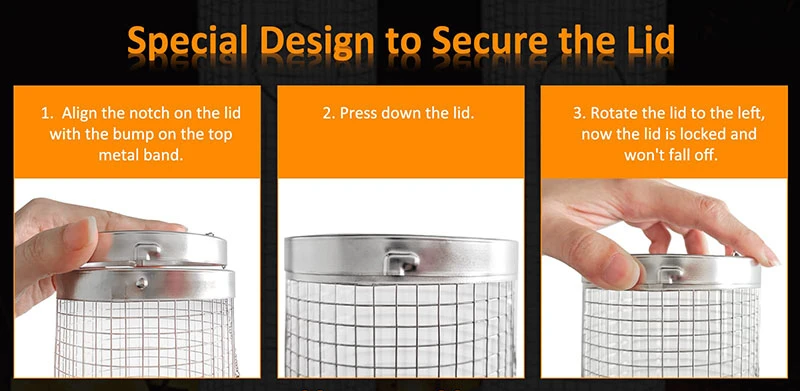 Special Design to Secure the Lid

1. Align the notch on the lid with the bump on the top metal band.

2. Press down the lid.

3. Rotate the lid to the left, now the lid is locked and won't fall off.