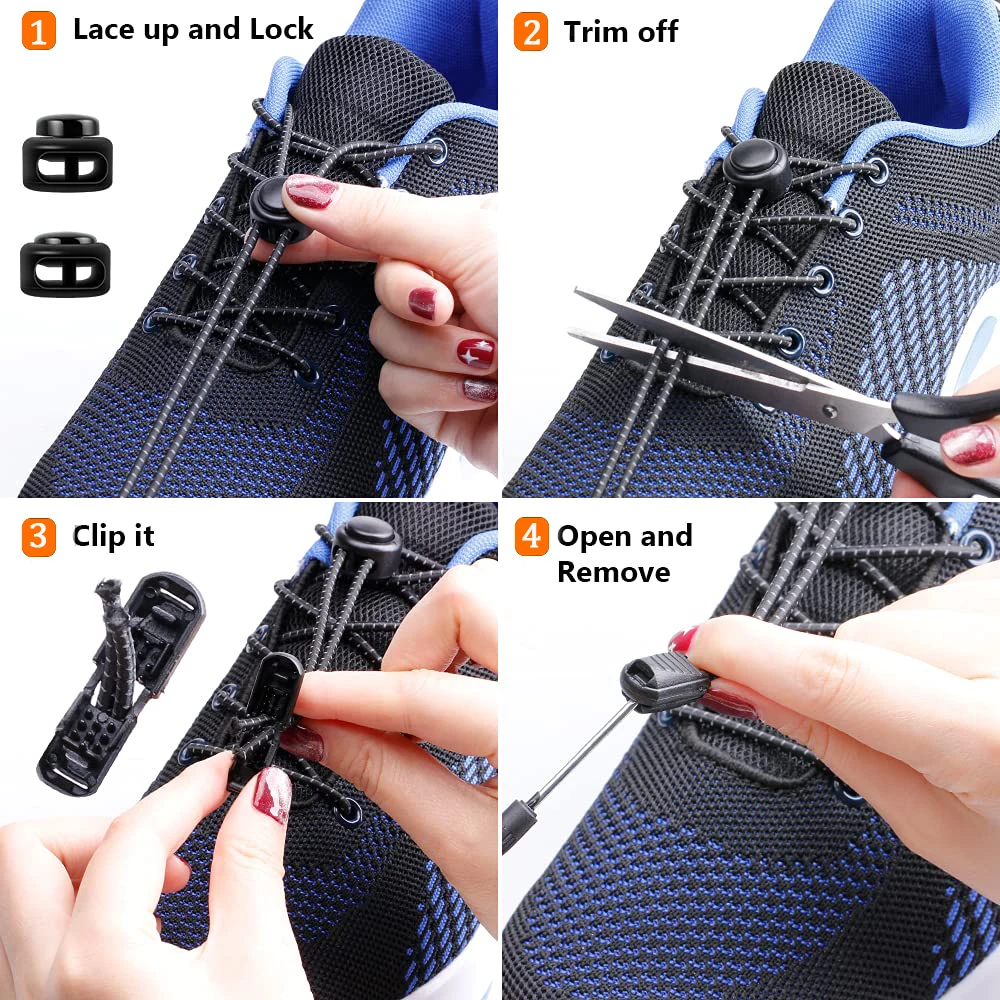 1 Lace up and Lock

2 Trim off

3 Clip it

4 Open and Remove