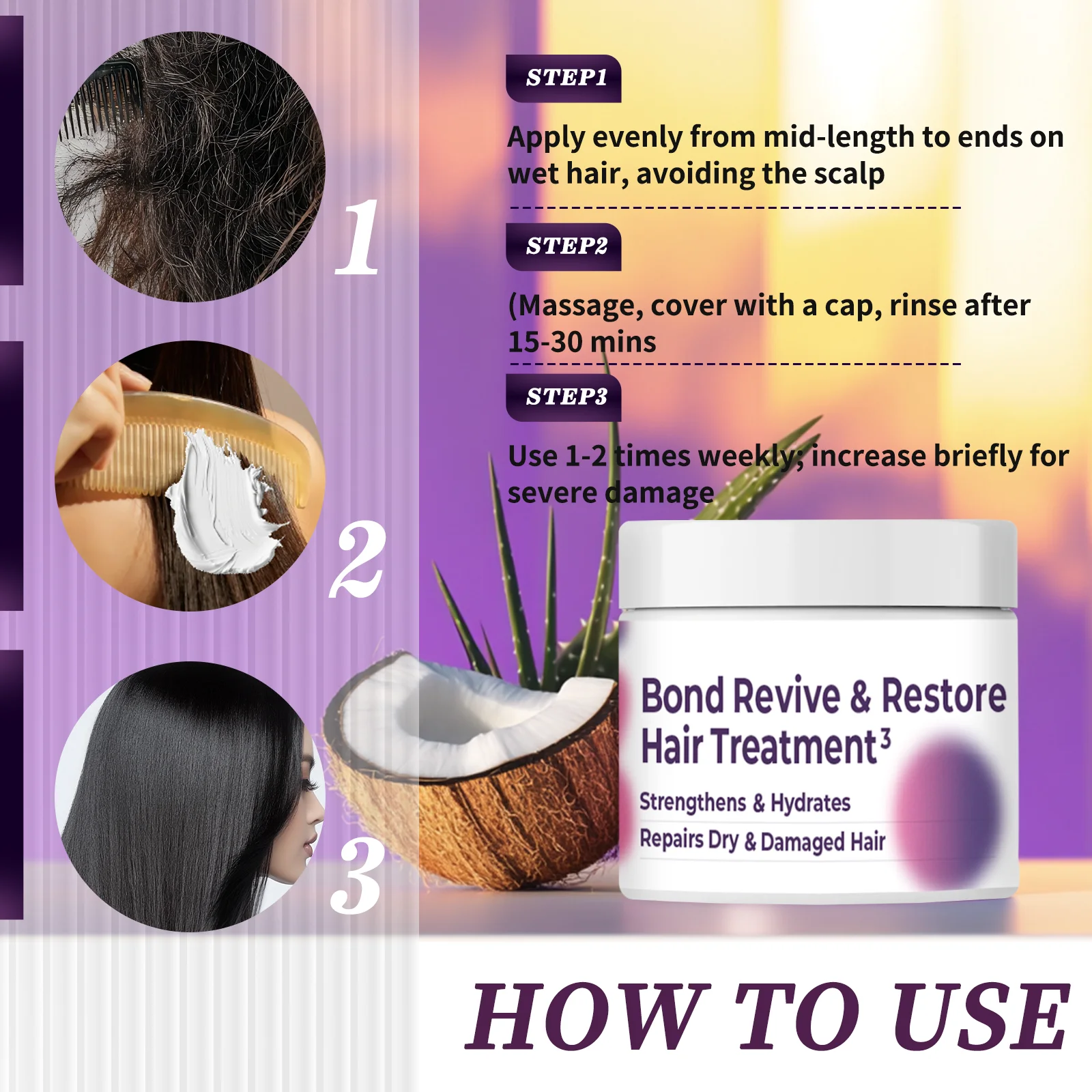 1

2

3

STEP1

Apply evenly from mid-length to ends on wet hair, avoiding the scalp

STEP2

(Massage, cover with a cap, rinse after 15-30 mins

STEP3

Use 1-2 times weekly; increase briefly for severe damage

Bond Revive & Restore Hair Treatment$^3$

Strengthens & Hydrates

Repairs Dry & Damaged Hair

HOW TO USE