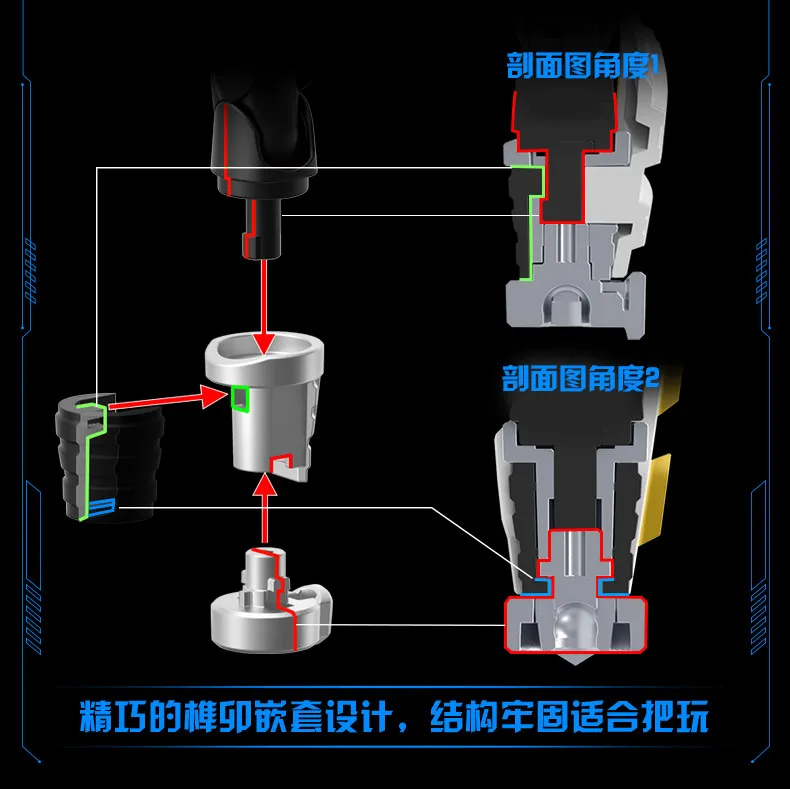 剖面图角度1

剖面图角度2

精巧的榫卯嵌套设计，结构牢固适合把玩