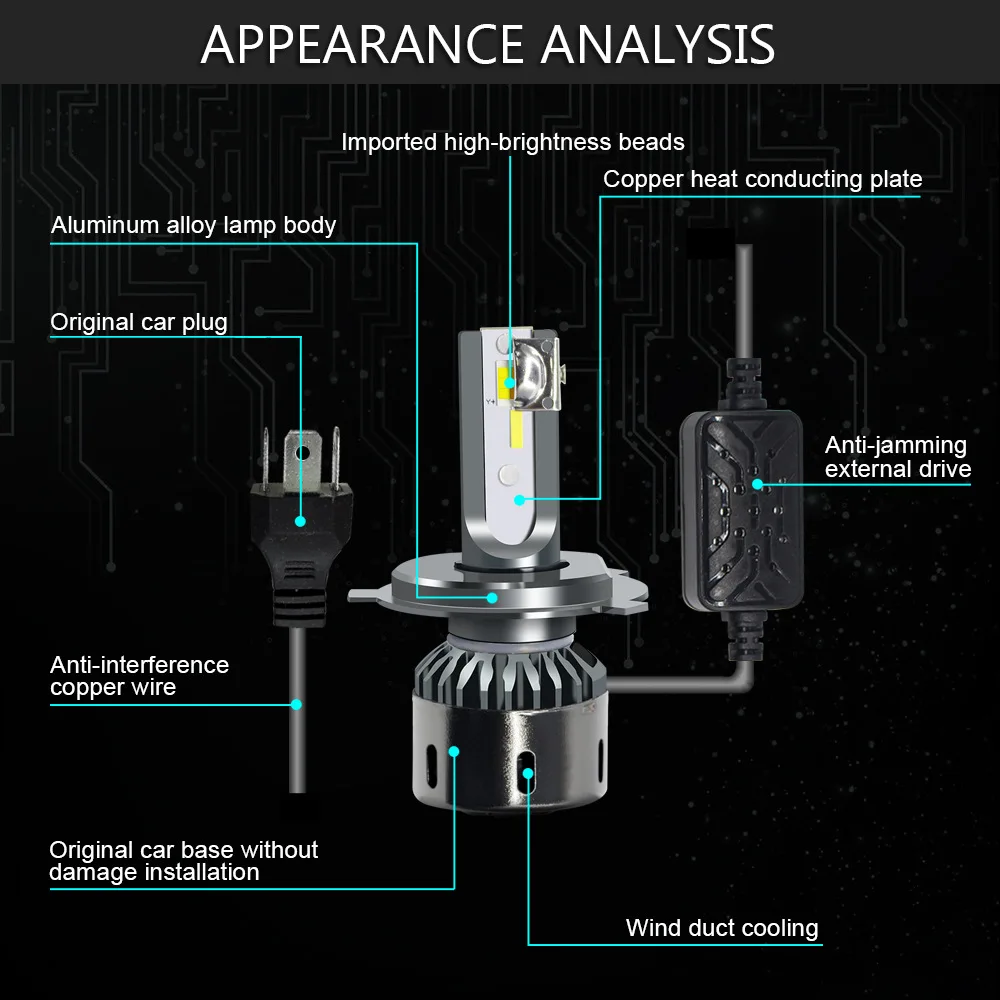 APPEARANCE ANALYSIS

Imported high-brightness beads

Copper heat conducting plate

Aluminum alloy lamp body

Original car plug

Anti-jamming external drive

Anti-interference copper wire

Original car base without damage installation

Wind duct cooling