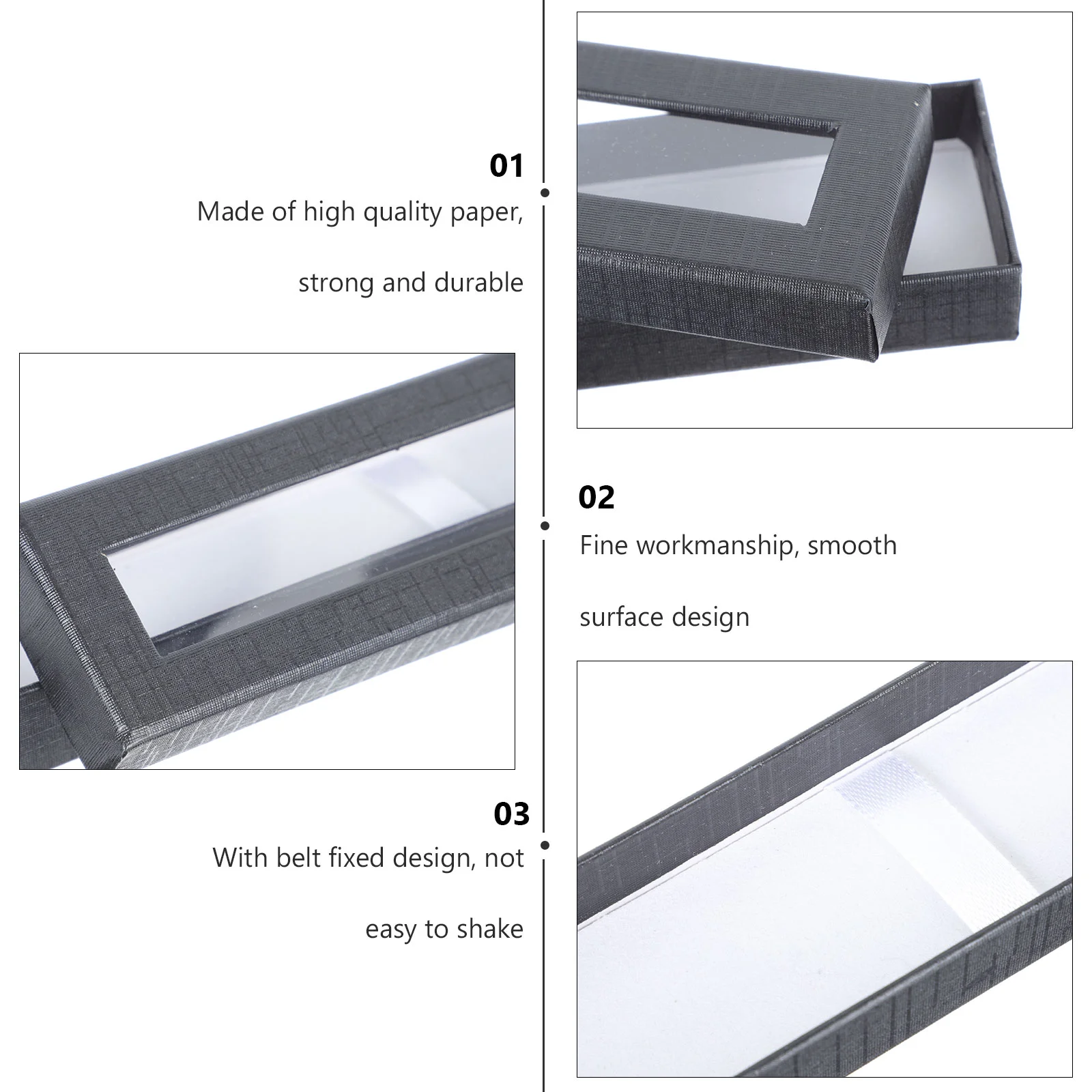 01

Made of high quality paper,

strong and durable

02

Fine workmanship, smooth

surface design

03

With belt fixed design, not

easy to shake