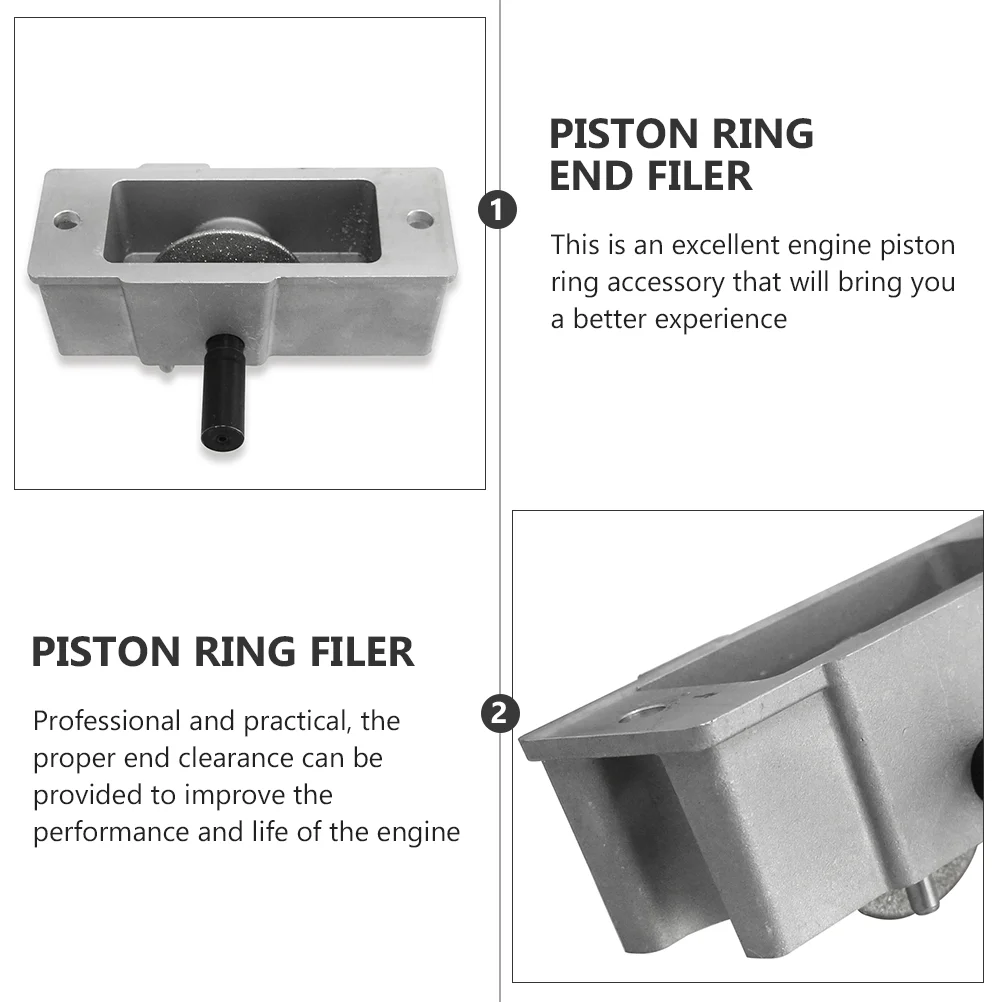 1

PISTON RING END FILER

This is an excellent engine piston ring accessory that will bring you a better experience

PISTON RING FILER

Professional and practical, the proper end clearance can be provided to improve the performance and life of the engine

2