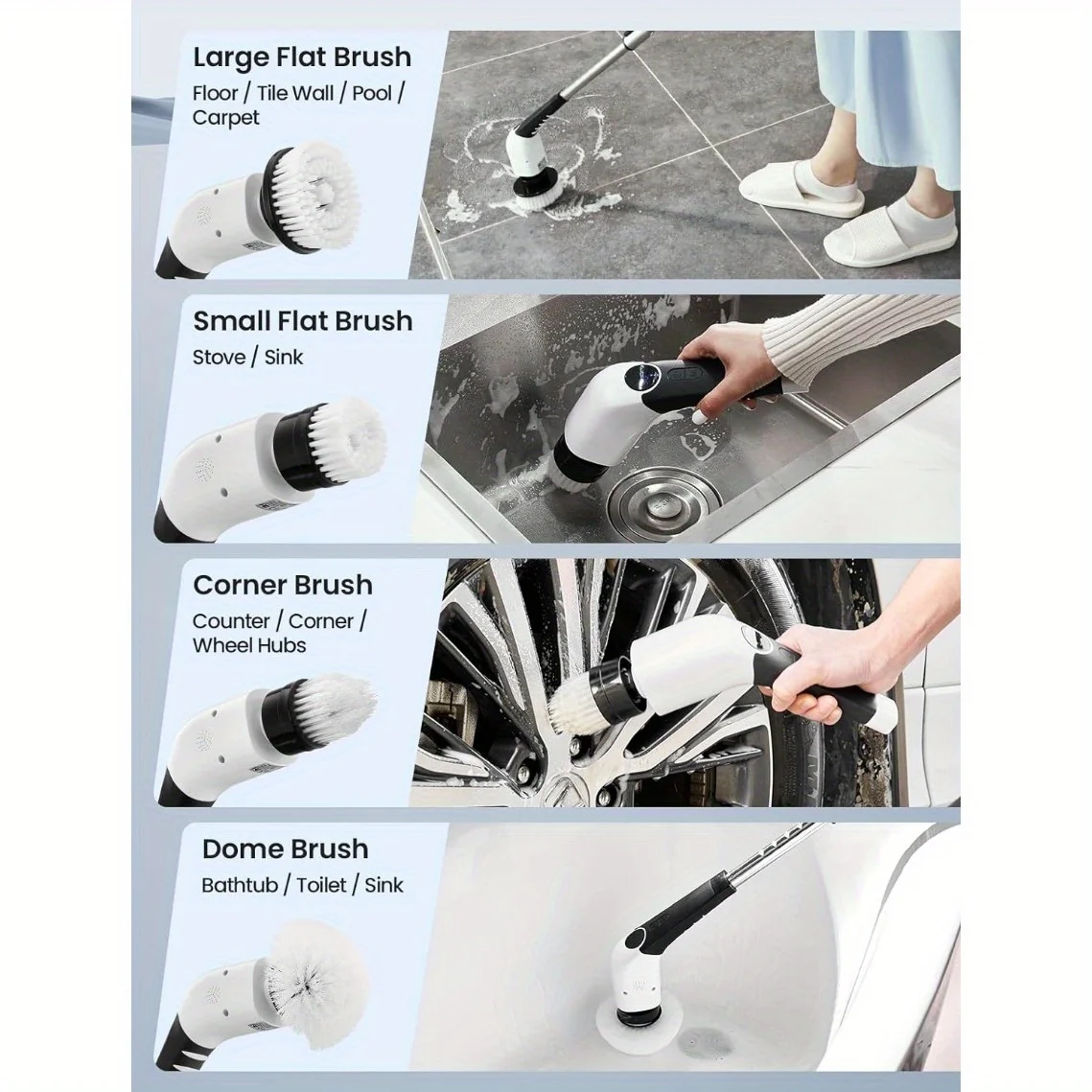 Large Flat Brush
Floor / Tile Wall / Pool / Carpet

Small Flat Brush
Stove / Sink

Corner Brush
Counter / Corner / Wheel Hubs

Dome Brush
Bathtub / Toilet / Sink