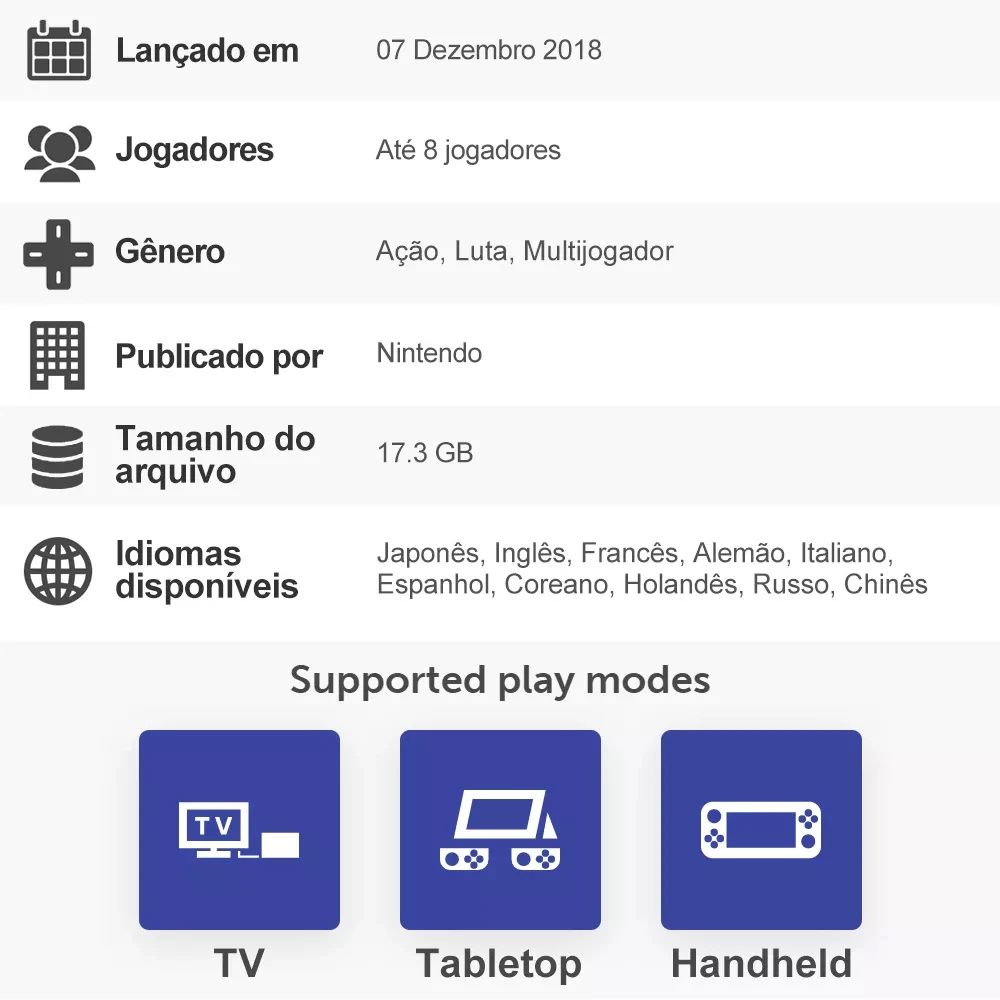 Lançado em 07 Dezembro 2018

Jogadores Até 8 jogadores

Gênero Ação, Luta, Multijogador

Publicado por Nintendo

Tamanho do arquivo 17.3 GB

Idiomas disponíveis Japonês, Inglês, Francês, Alemão, Italiano, Espanhol, Coreano, Holandês, Russo, Chinês

Supported play modes

TV

TV

Tabletop

Handheld