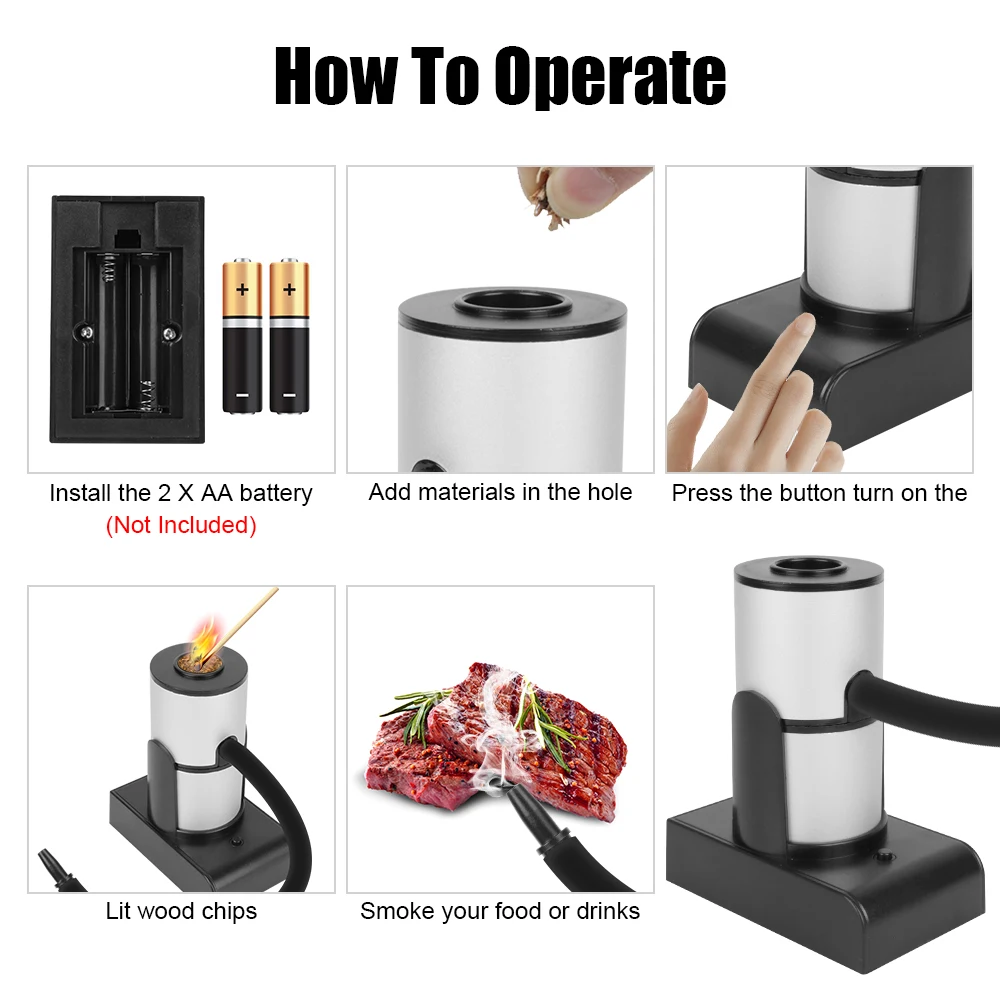 How To Operate

Install the 2 X AA battery
(Not Included)

Add materials in the hole

Press the button turn on the

Lit wood chips

Smoke your food or drinks