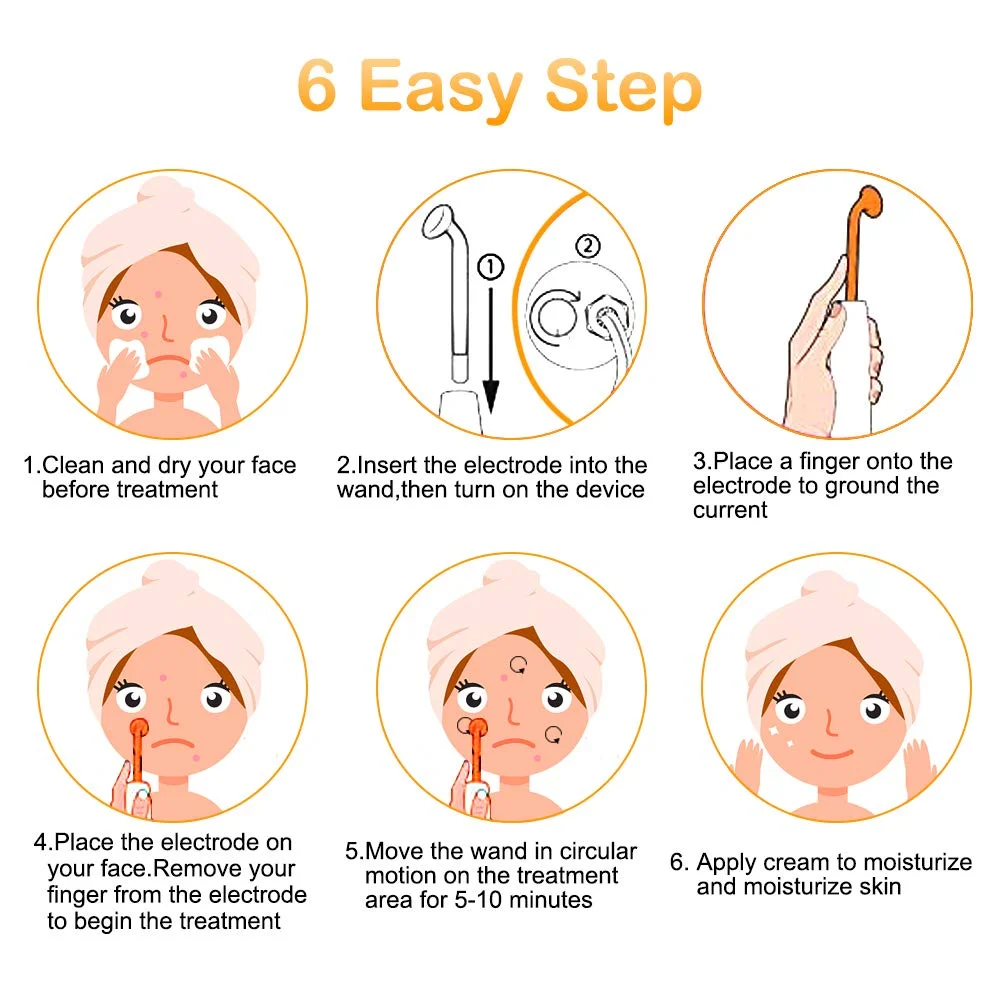 6 Easy Step

①

②

1.Clean and dry your face before treatment

2.Insert the electrode into the wand,then turn on the device

3.Place a finger onto the electrode to ground the current

4.Place the electrode on your face.Remove your finger from the electrode to begin the treatment

5.Move the wand in circular motion on the treatment area for 5-10 minutes

6. Apply cream to moisturize and moisturize skin