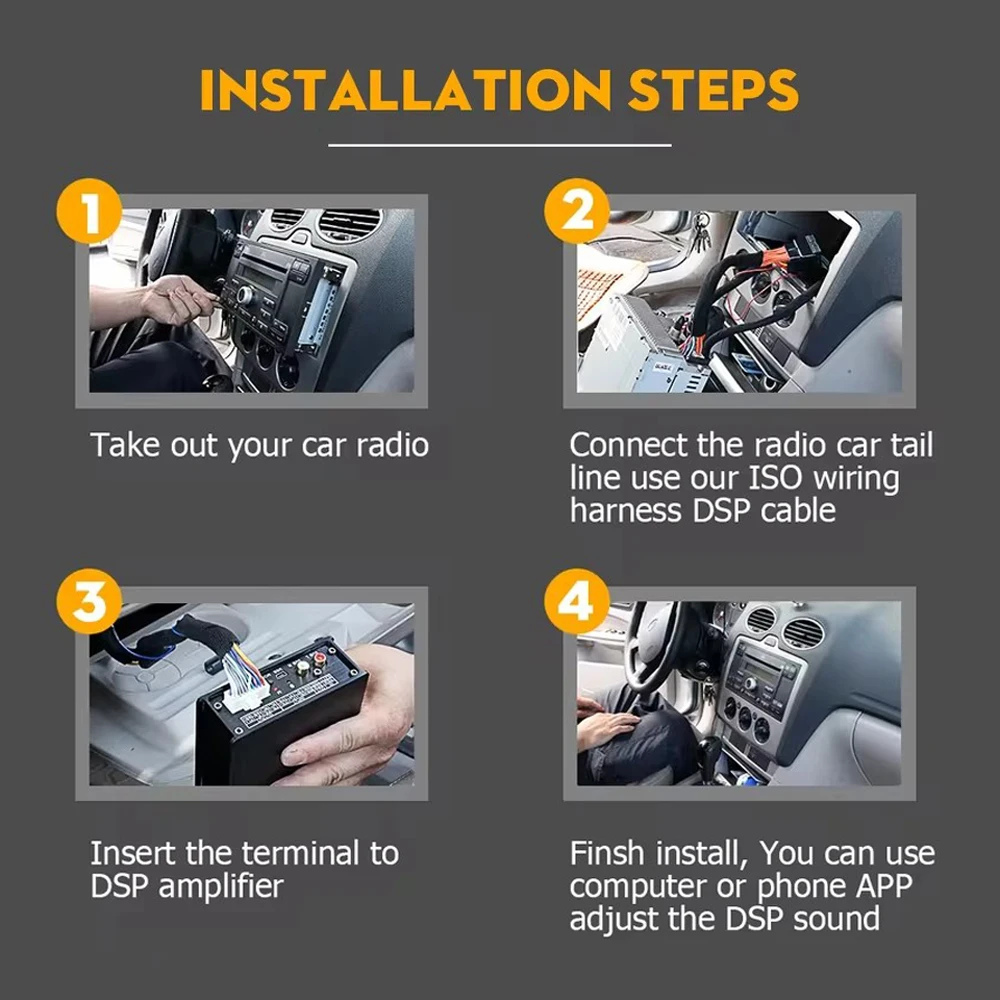 INSTALLATION STEPS

1

Take out your car radio

2

Connect the radio car tail line use our ISO wiring harness DSP cable

3

Insert the terminal to DSP amplifier

4

Finsh install, You can use computer or phone APP adjust the DSP sound