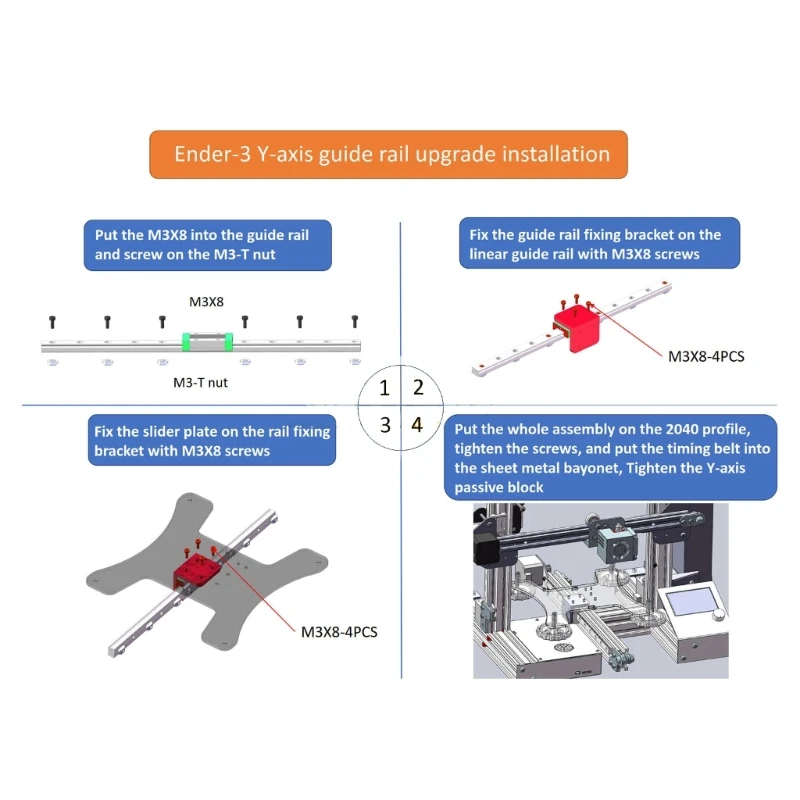 Ender-3 Y-axis guide rail upgrade installation

Put the M3X8 into the guide rail and screw on the M3-T nut

M3X8

M3-T nut

Fix the guide rail fixing bracket on the linear guide rail with M3X8 screws

M3X8-4PCS

1 2

3 4

Fix the slider plate on the rail fixing bracket with M3X8 screws

M3X8-4PCS

Put the whole assembly on the 2040 profile, tighten the screws, and put the timing belt into the sheet metal bayonet, Tighten the Y-axis passive block