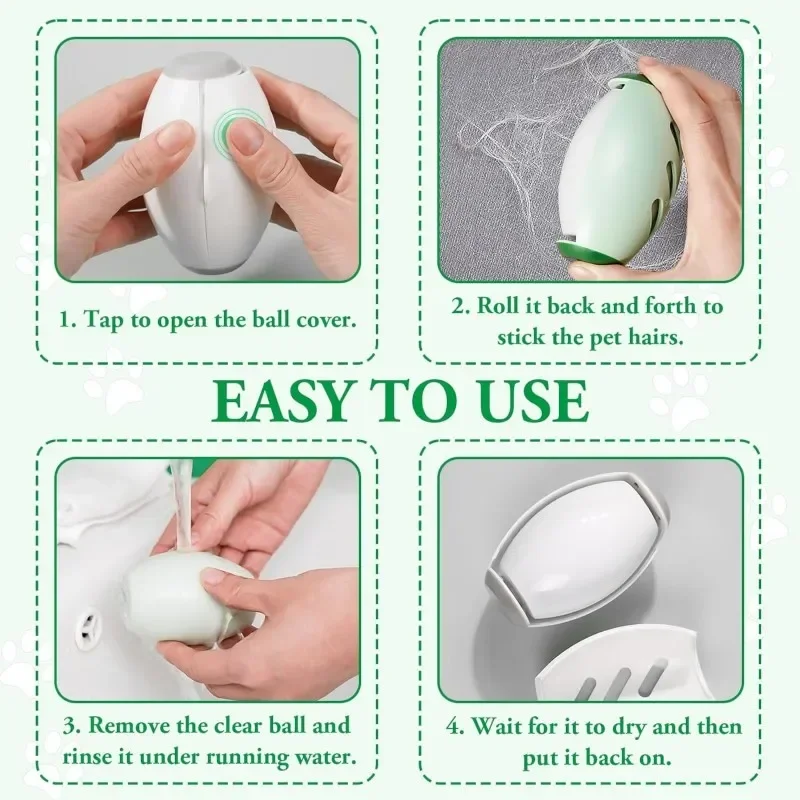 1. Tap to open the ball cover.

2. Roll it back and forth to stick the pet hairs.

EASY TO USE

3. Remove the clear ball and rinse it under running water.

4. Wait for it to dry and then put it back on.