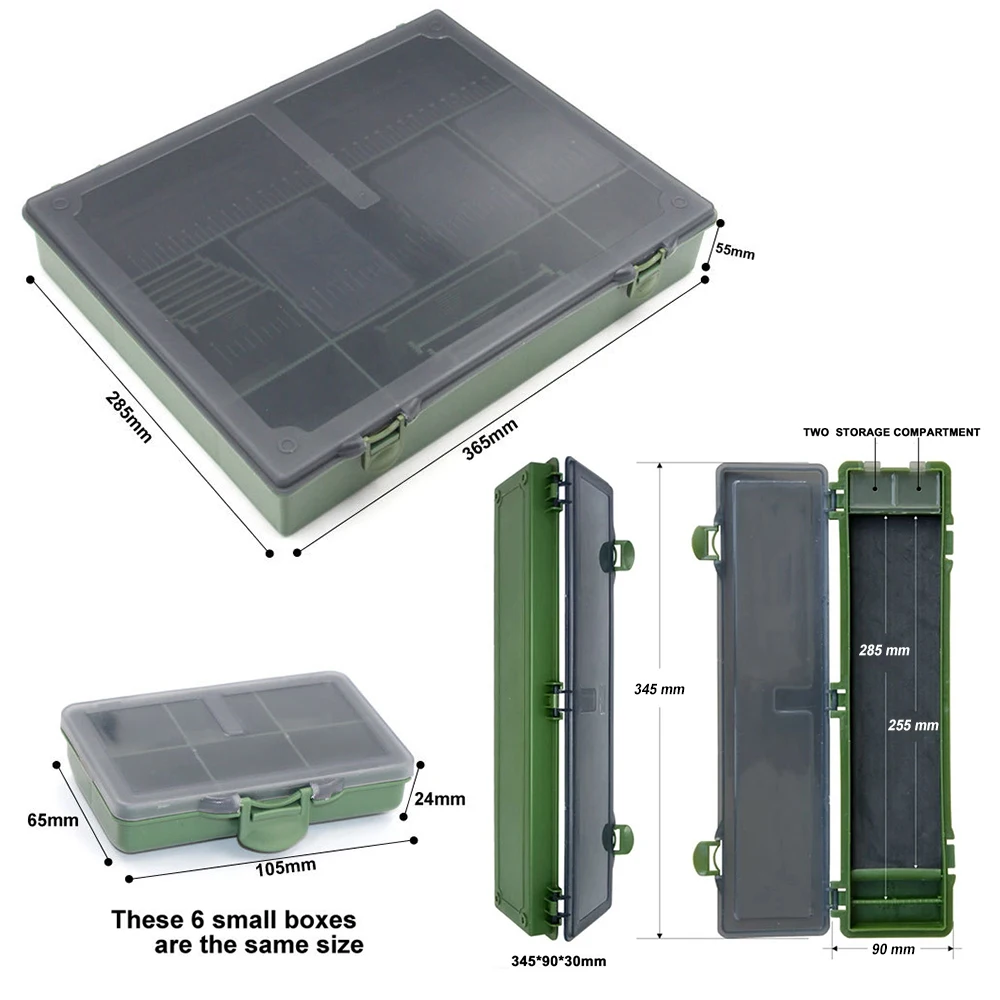 55mm

285mm

365mm

TWO STORAGE COMPARTMENT

345 mm

285 mm

255 mm

65mm

24mm

105mm

These 6 small boxes are the same size

345*90*30mm

90 mm