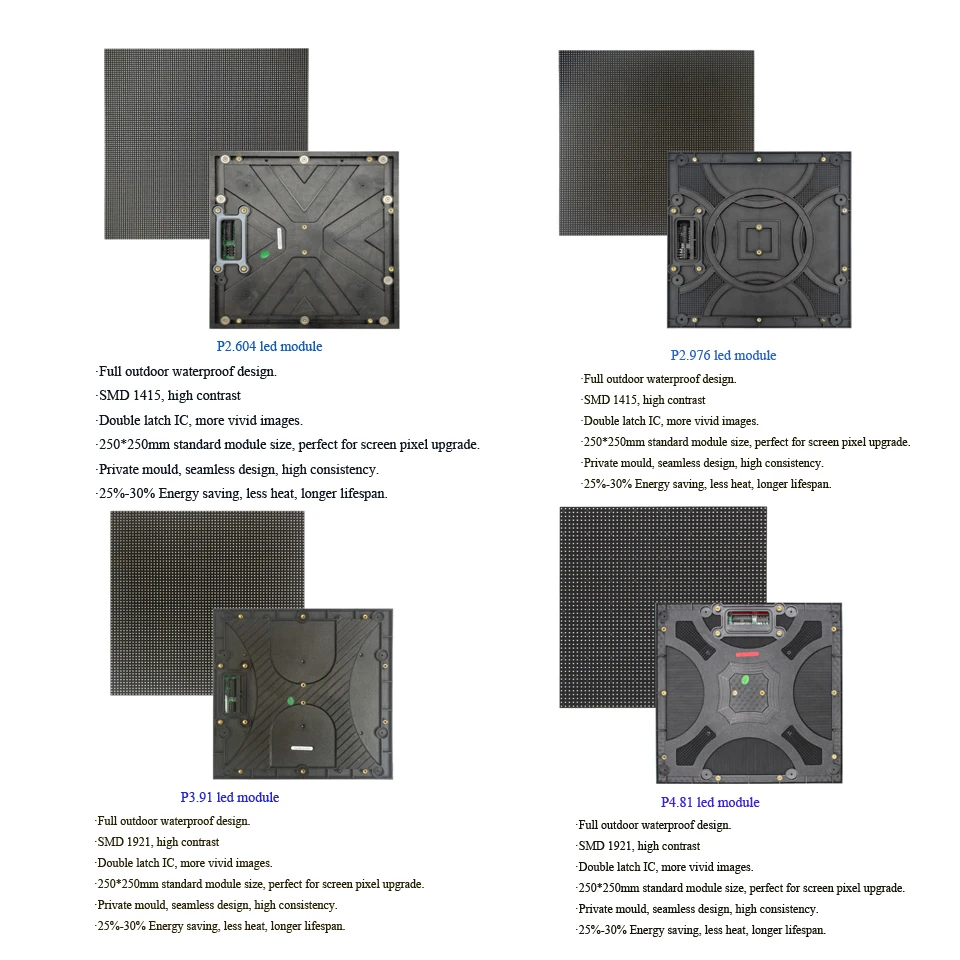 P2.604 led module

·Full outdoor waterproof design.

·SMD 1415, high contrast

·Double latch IC, more vivid images.

·250*250mm standard module size, perfect for screen pixel upgrade.

·Private mould, seamless design, high consistency.

·25%-30% Energy saving, less heat, longer lifespan.

P2.976 led module

·Full outdoor waterproof design.

·SMD 1415, high contrast

·Double latch IC, more vivid images.

·250*250mm standard module size, perfect for screen pixel upgrade.

·Private mould, seamless design, high consistency.

·25%-30% Energy saving, less heat, longer lifespan.

P3.91 led module

·Full outdoor waterproof design.

·SMD 1921, high contrast

·Double latch IC, more vivid images.

·250*250mm standard module size, perfect for screen pixel upgrade.

·Private mould, seamless design, high consistency.

·25%-30% Energy saving, less heat, longer lifespan.

P4.81 led module

·Full outdoor waterproof design.

·SMD 1921, high contrast

·Double latch IC, more vivid images.

·250*250mm standard module size, perfect for screen pixel upgrade.

·Private mould, seamless design, high consistency.

·25%-30% Energy saving, less heat, longer lifespan.