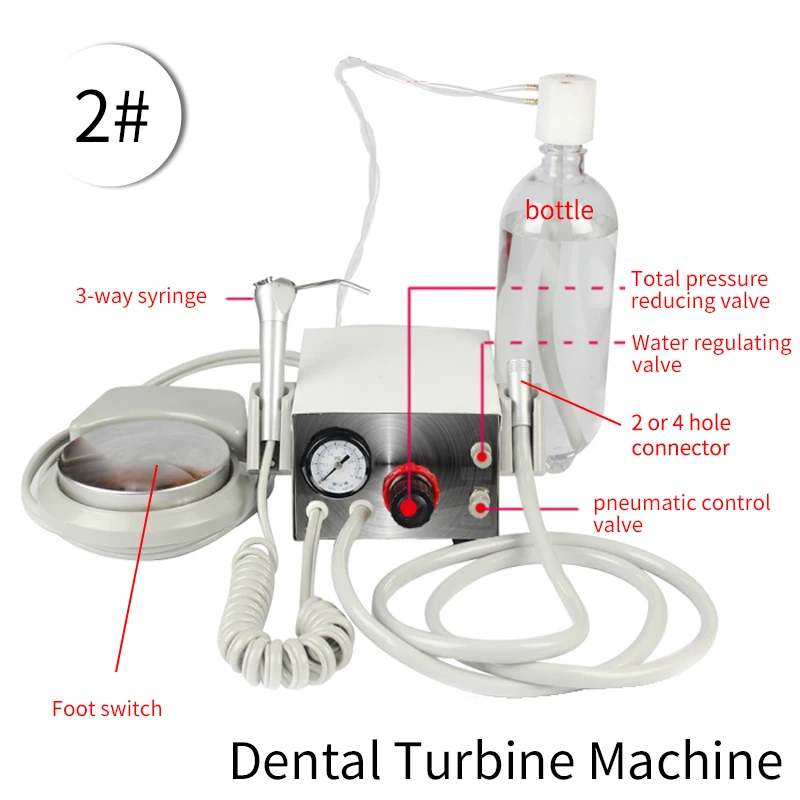 2#

bottle

3-way syringe

Total pressure reducing valve

Water regulating valve

2 or 4 hole connector

pneumatic control valve

Foot switch

Dental Turbine Machine