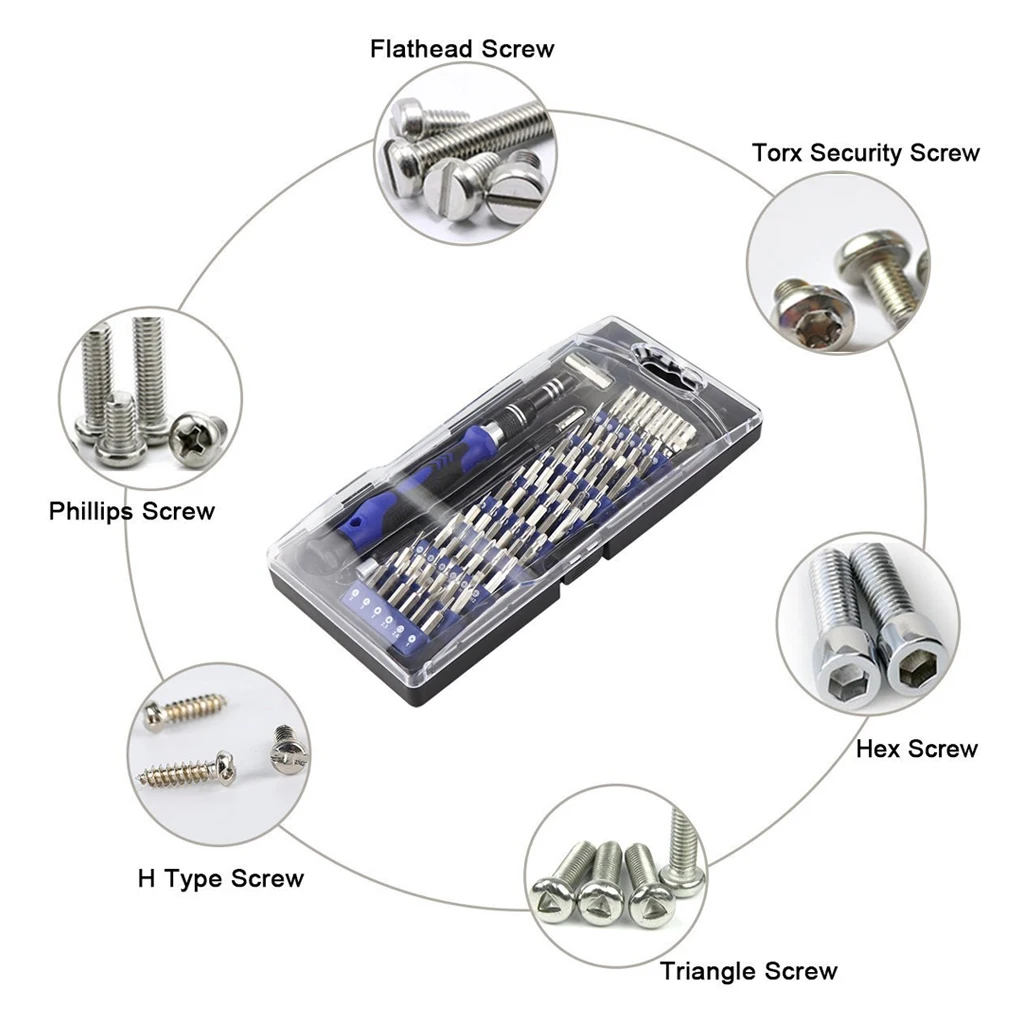 Flathead Screw

Torx Security Screw

Phillips Screw

Hex Screw

H Type Screw

Triangle Screw