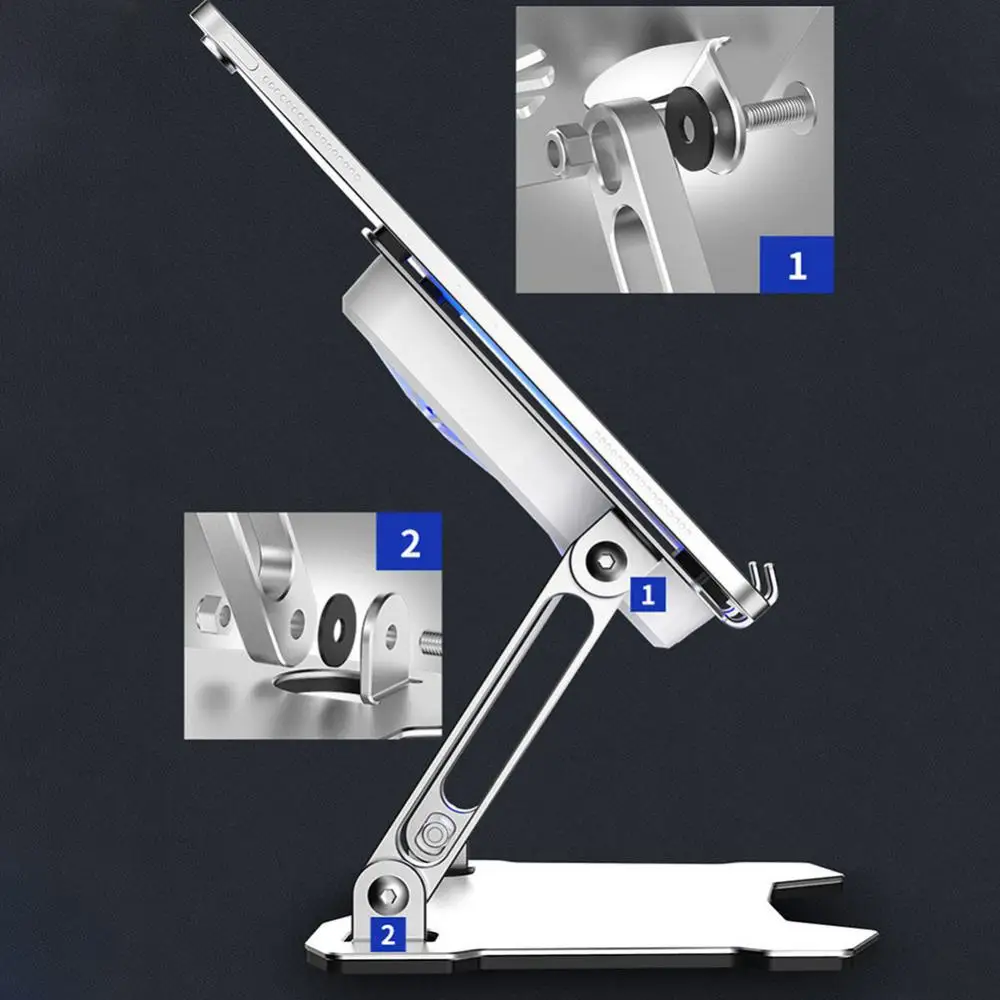 1

2

1

2