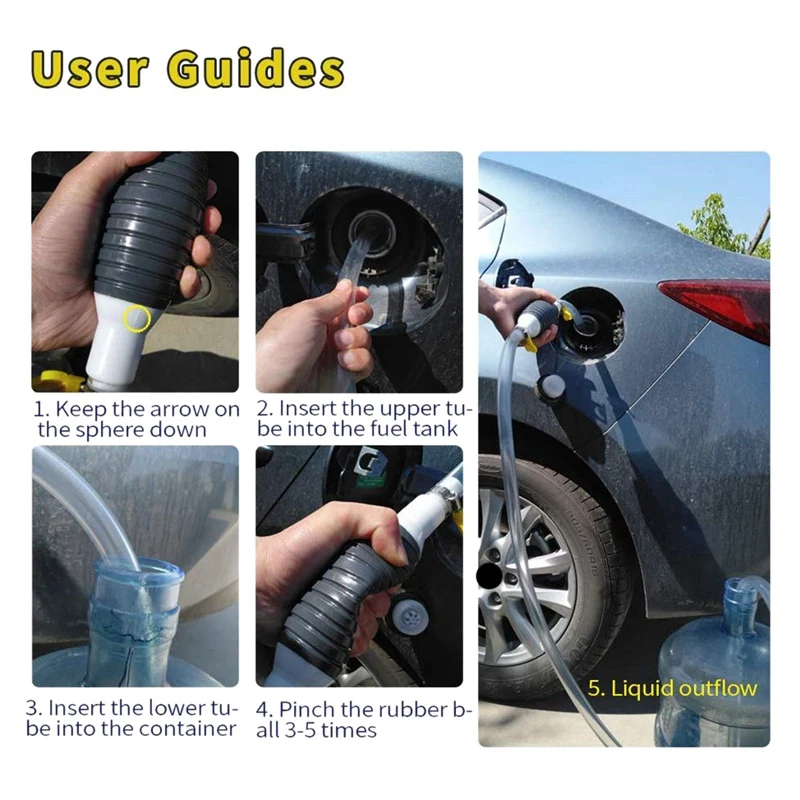 User Guides

1. Keep the arrow on the sphere down

2. Insert the upper tube into the fuel tank

3. Insert the lower tube into the container

4. Pinch the rubber ball 3-5 times

5. Liquid outflow