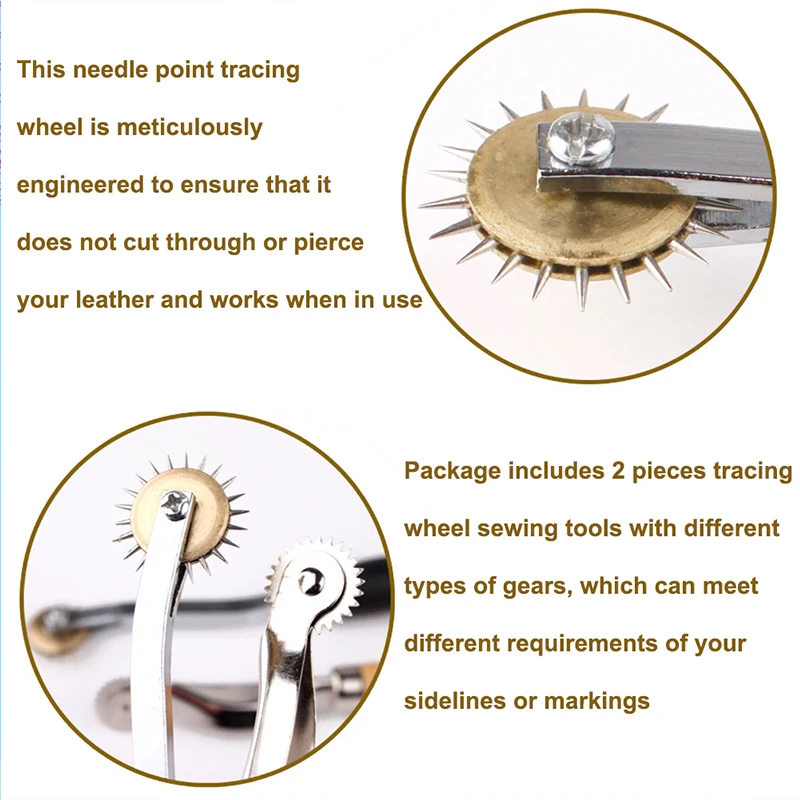 This needle point tracing wheel is meticulously engineered to ensure that it does not cut through or pierce your leather and works when in use

Package includes 2 pieces tracing wheel sewing tools with different types of gears, which can meet different requirements of your sidelines or markings