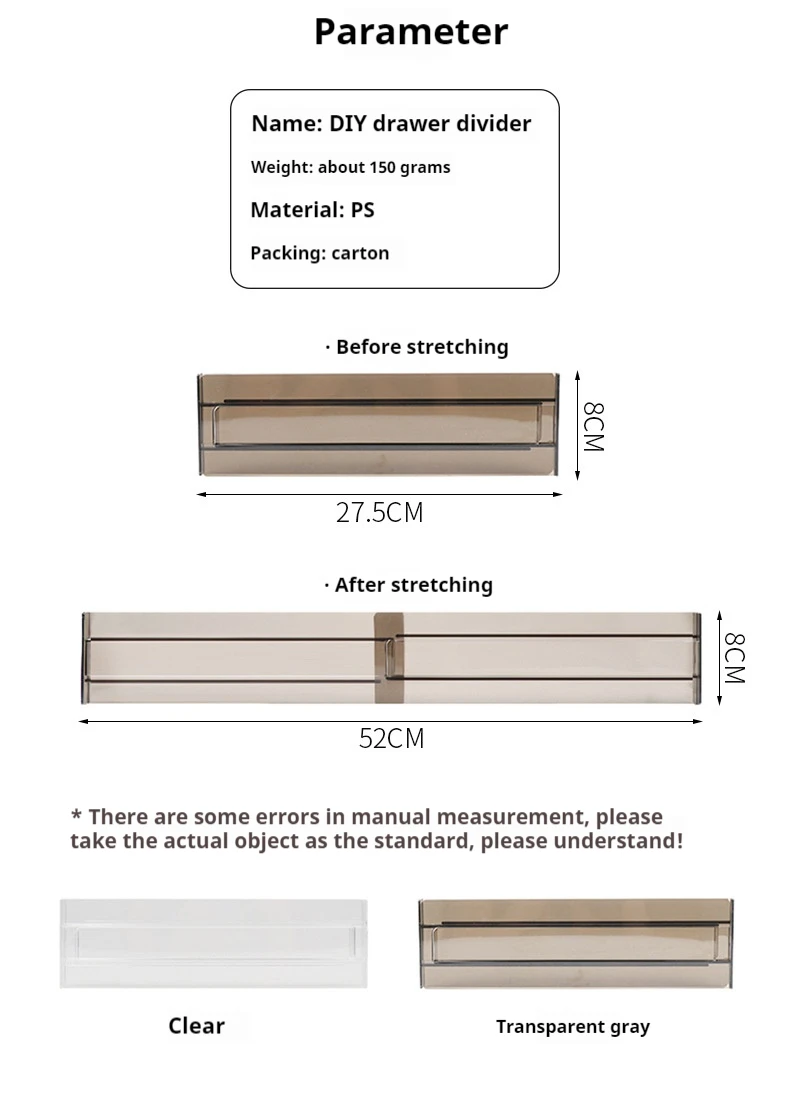 Parameter

Name: DIY drawer divider

Weight: about 150 grams

Material: PS

Packing: carton

· Before stretching

8CM

27.5CM

· After stretching

8CM

52CM

* There are some errors in manual measurement, please take the actual object as the standard, please understand!

Clear

Transparent gray